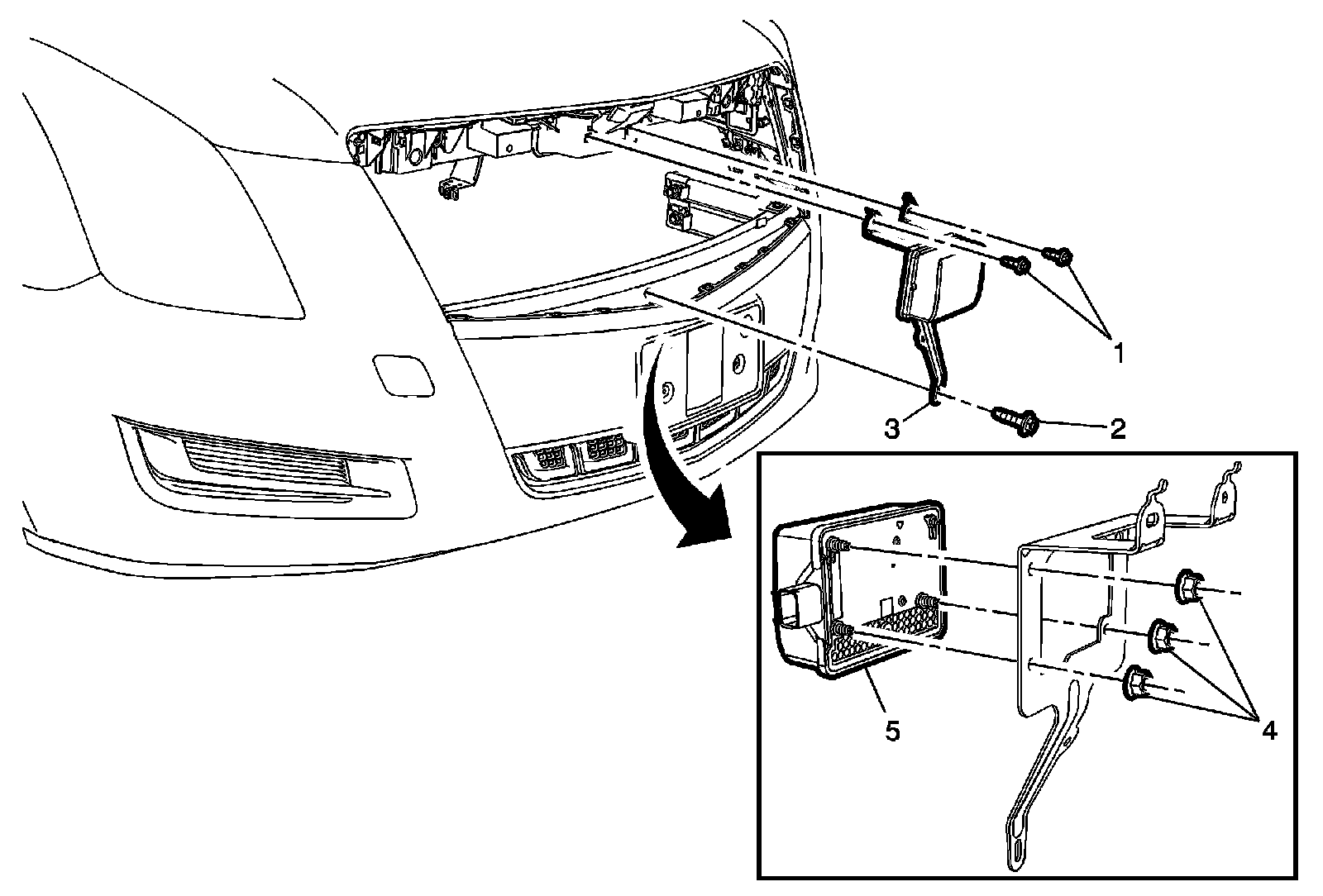 1
3
2
5
4