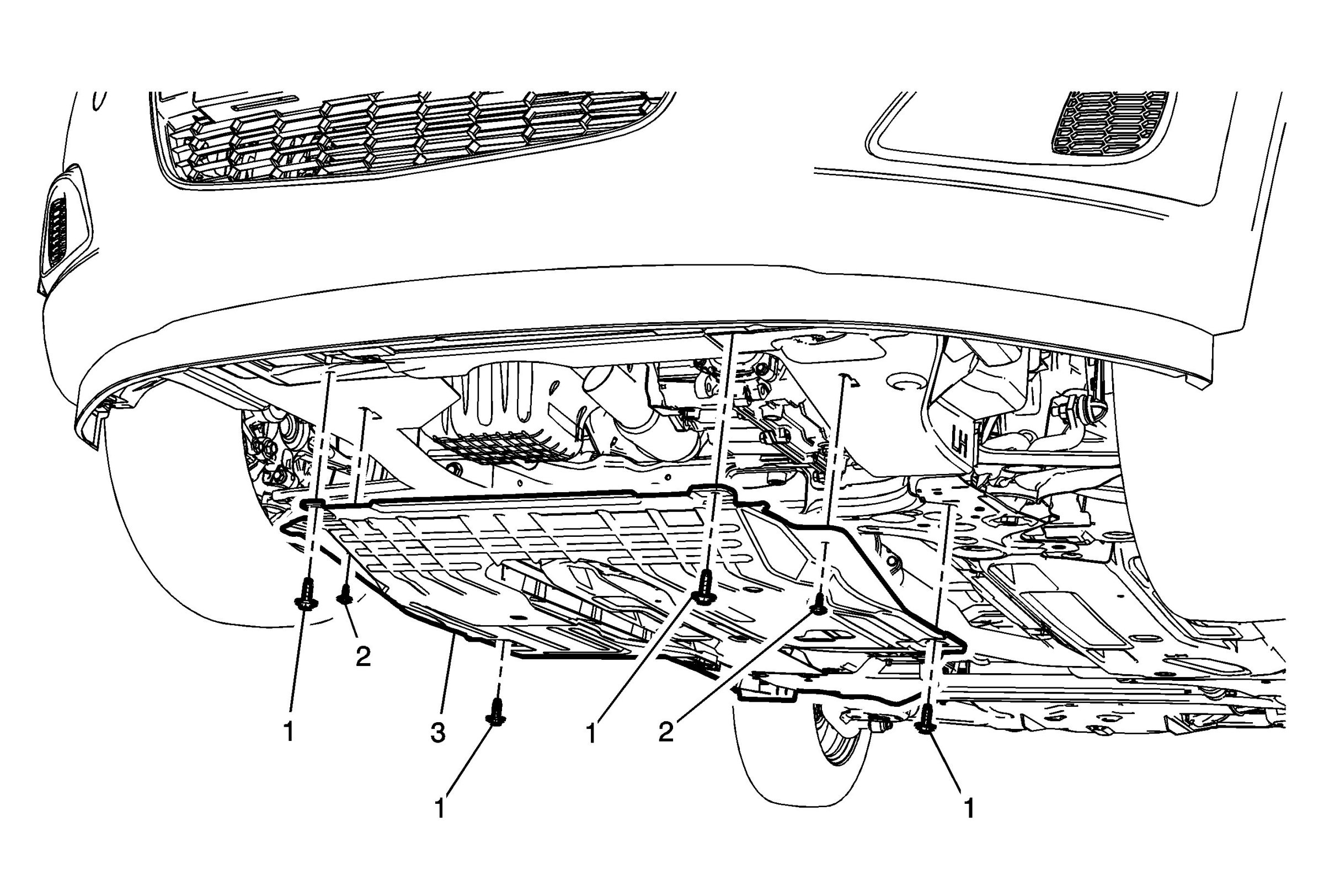 LH

2

1

3

1

2

1

1