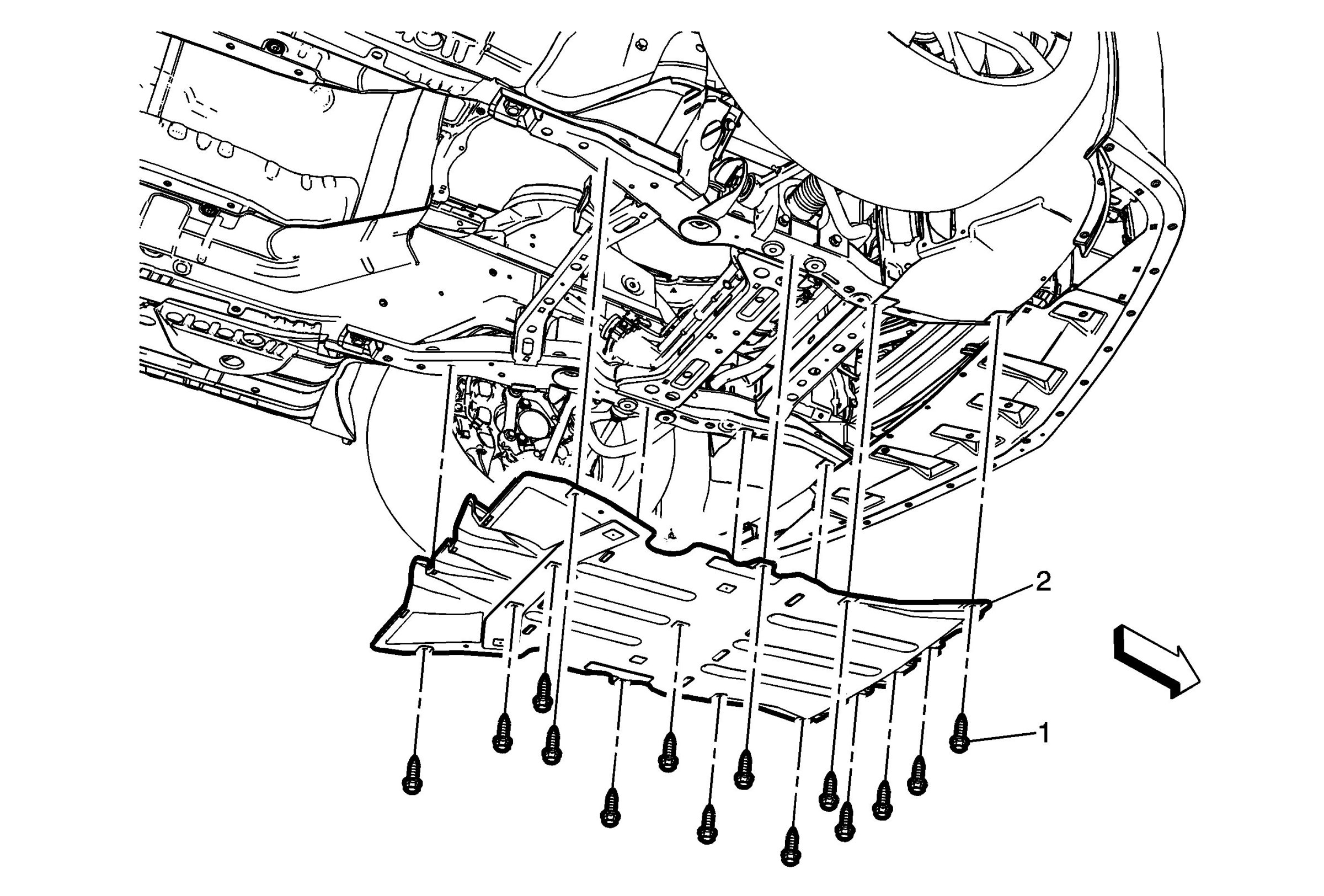 2

1