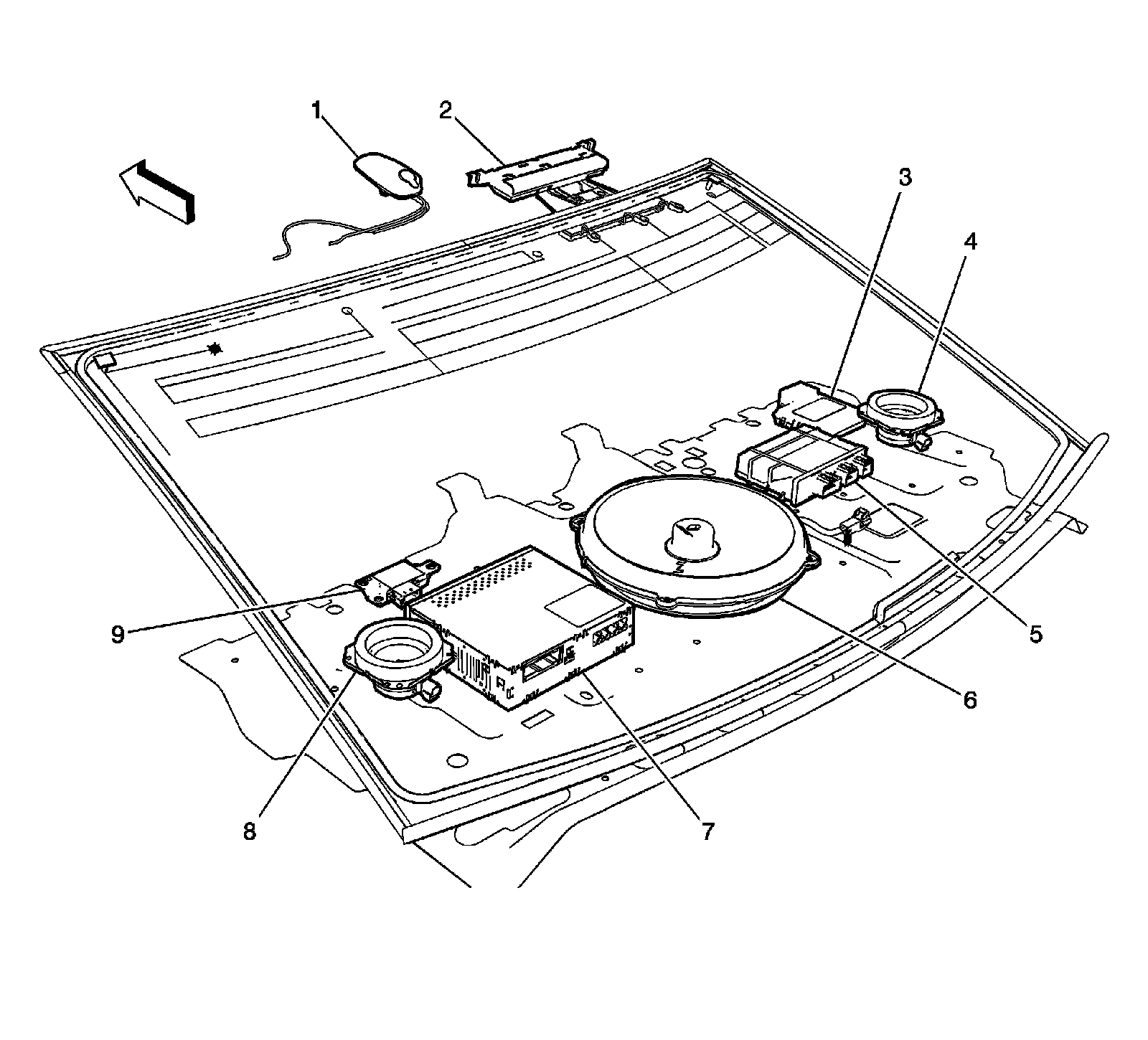 1
2
3
4
5
6
7
8
9