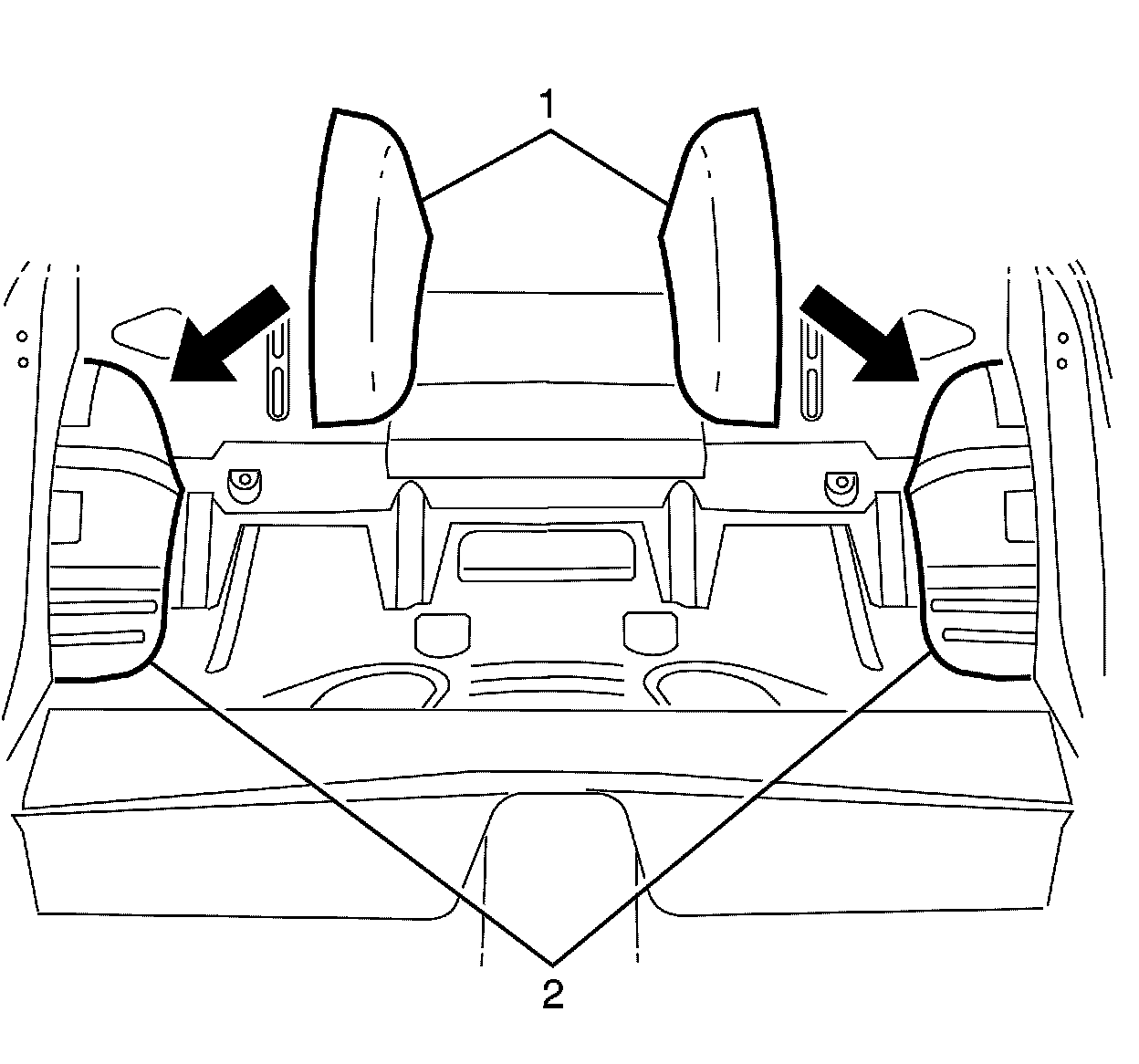 1

2