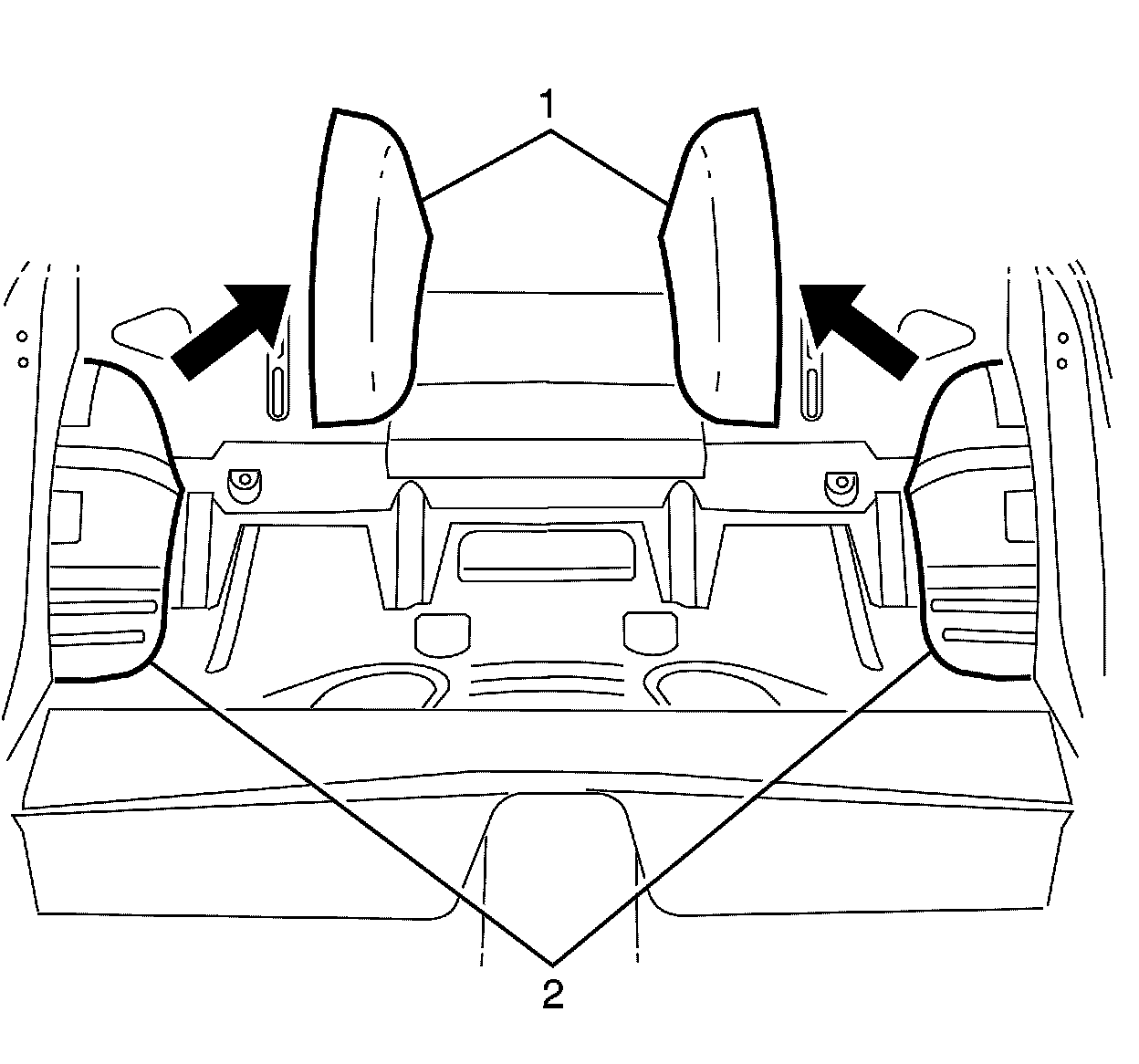 1

2