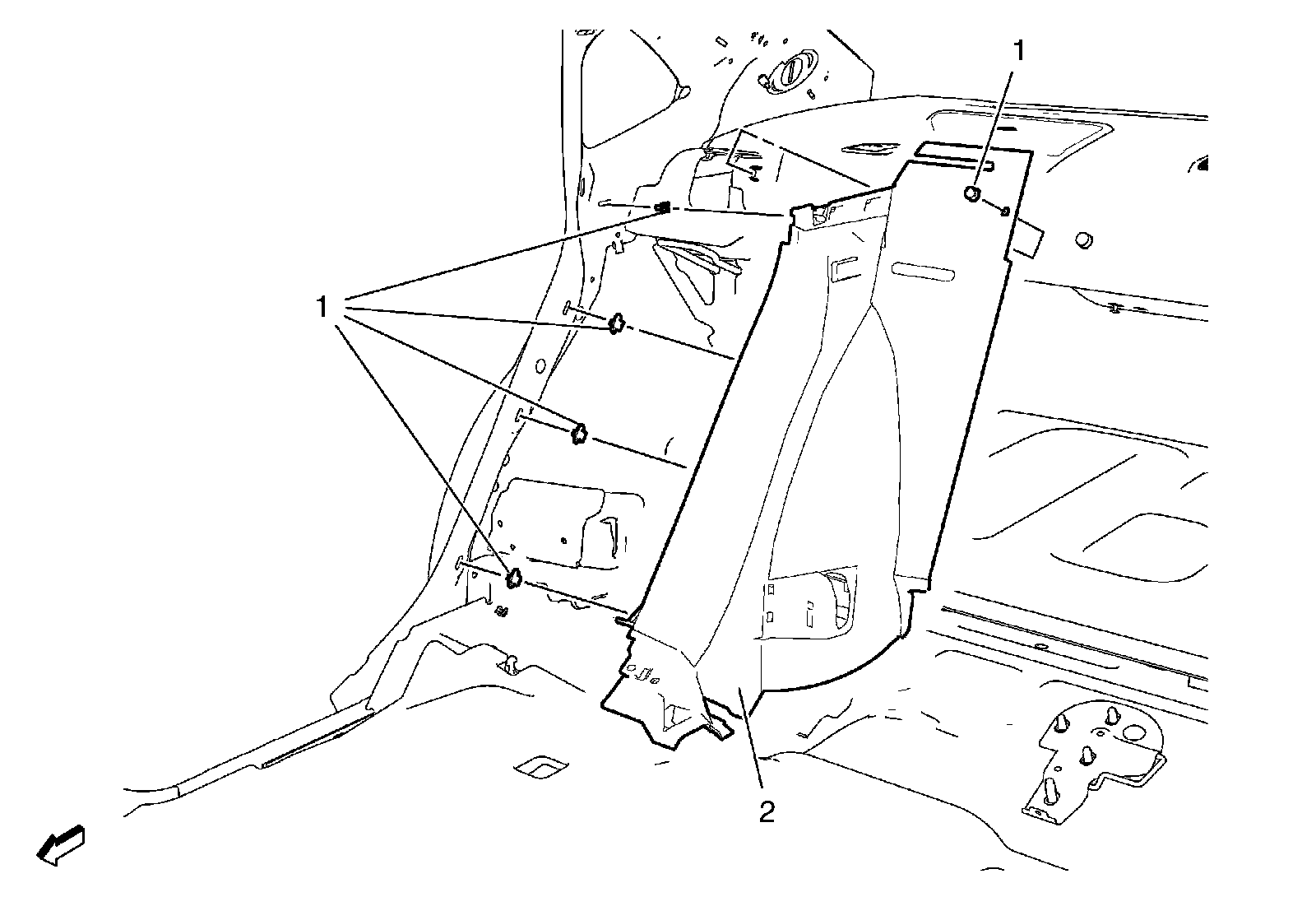 1

1

2