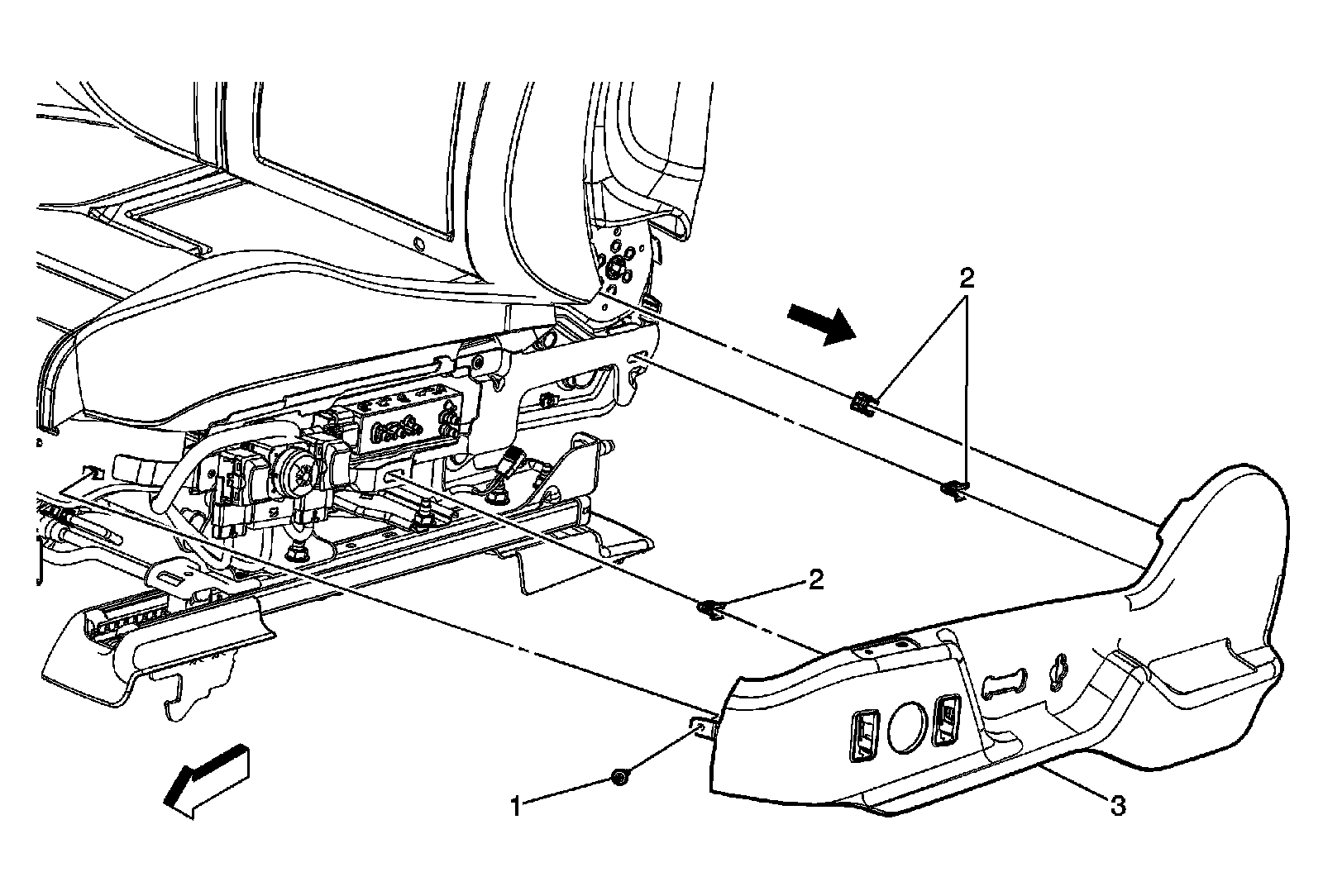 2

2

1

3