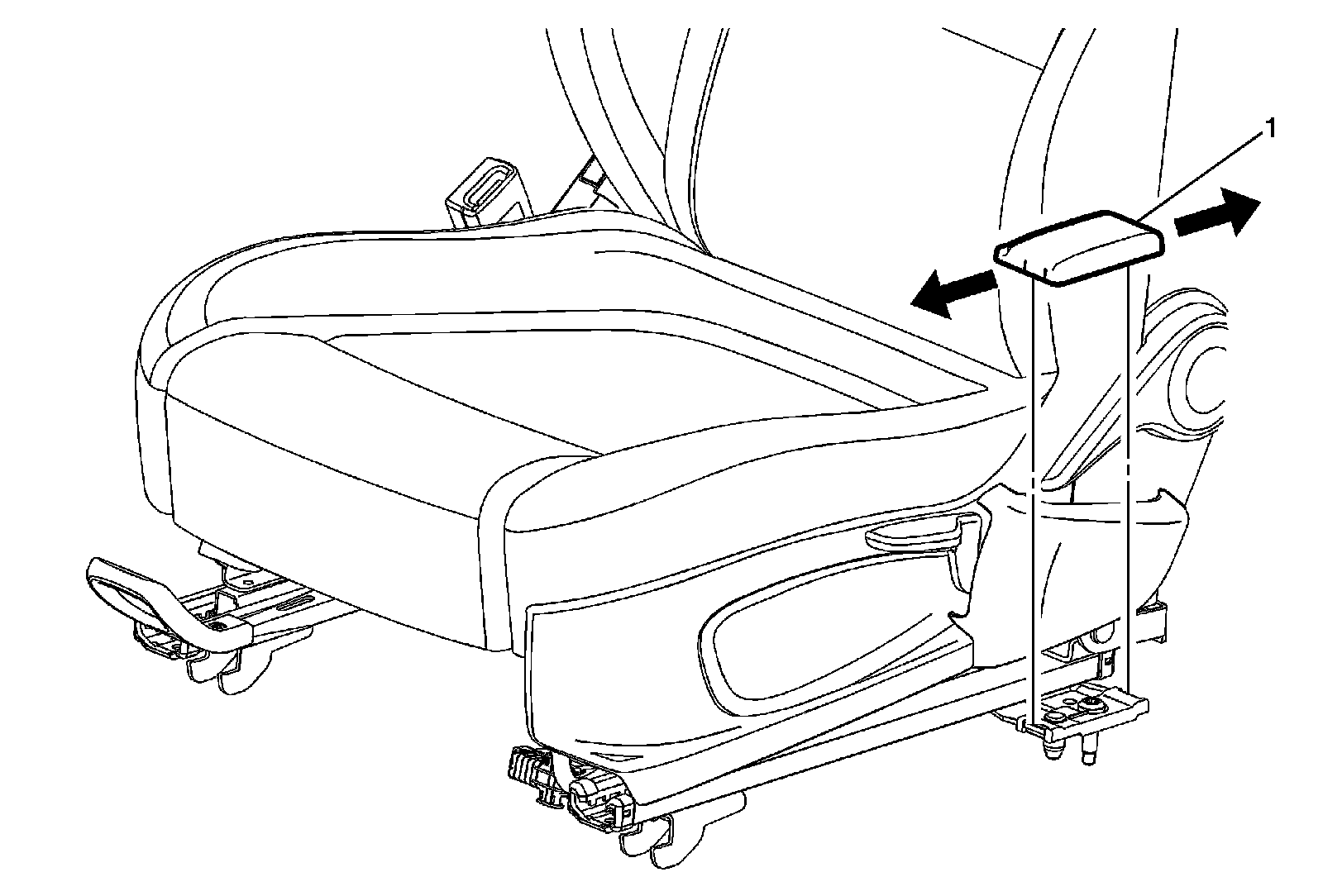 1