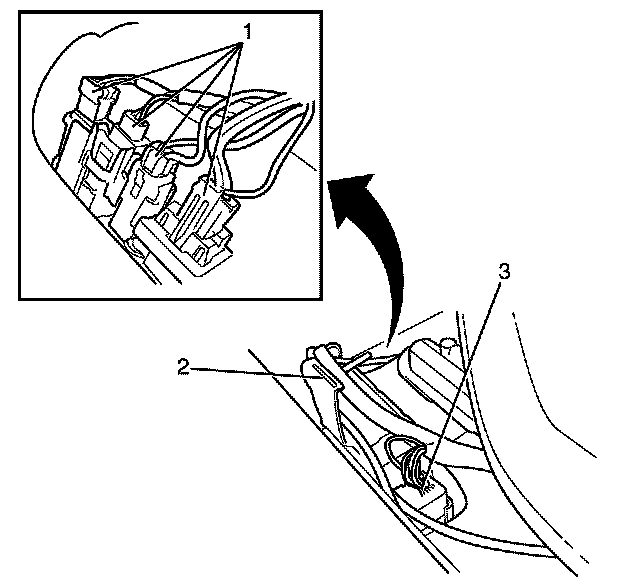 1
3
2