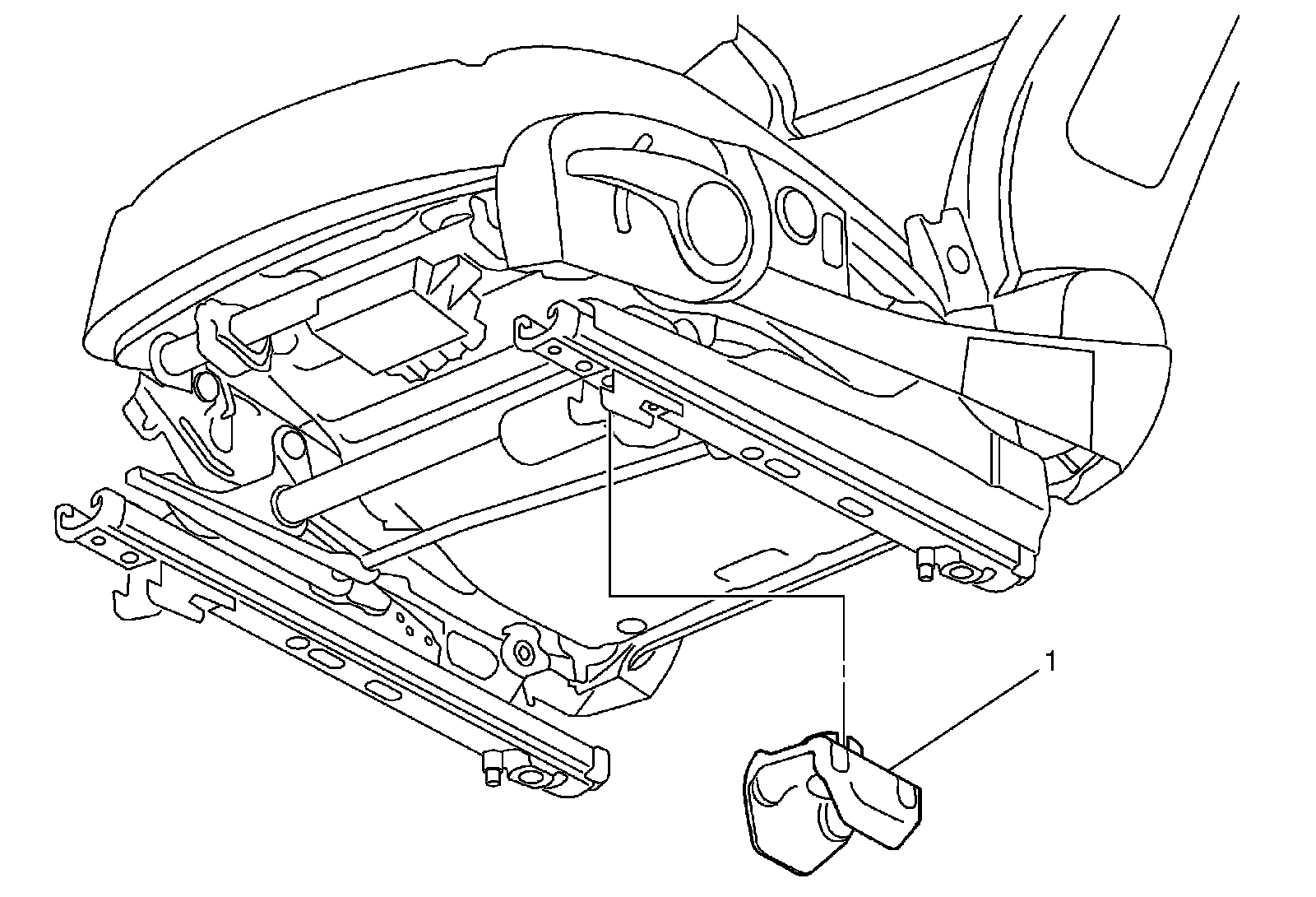 1