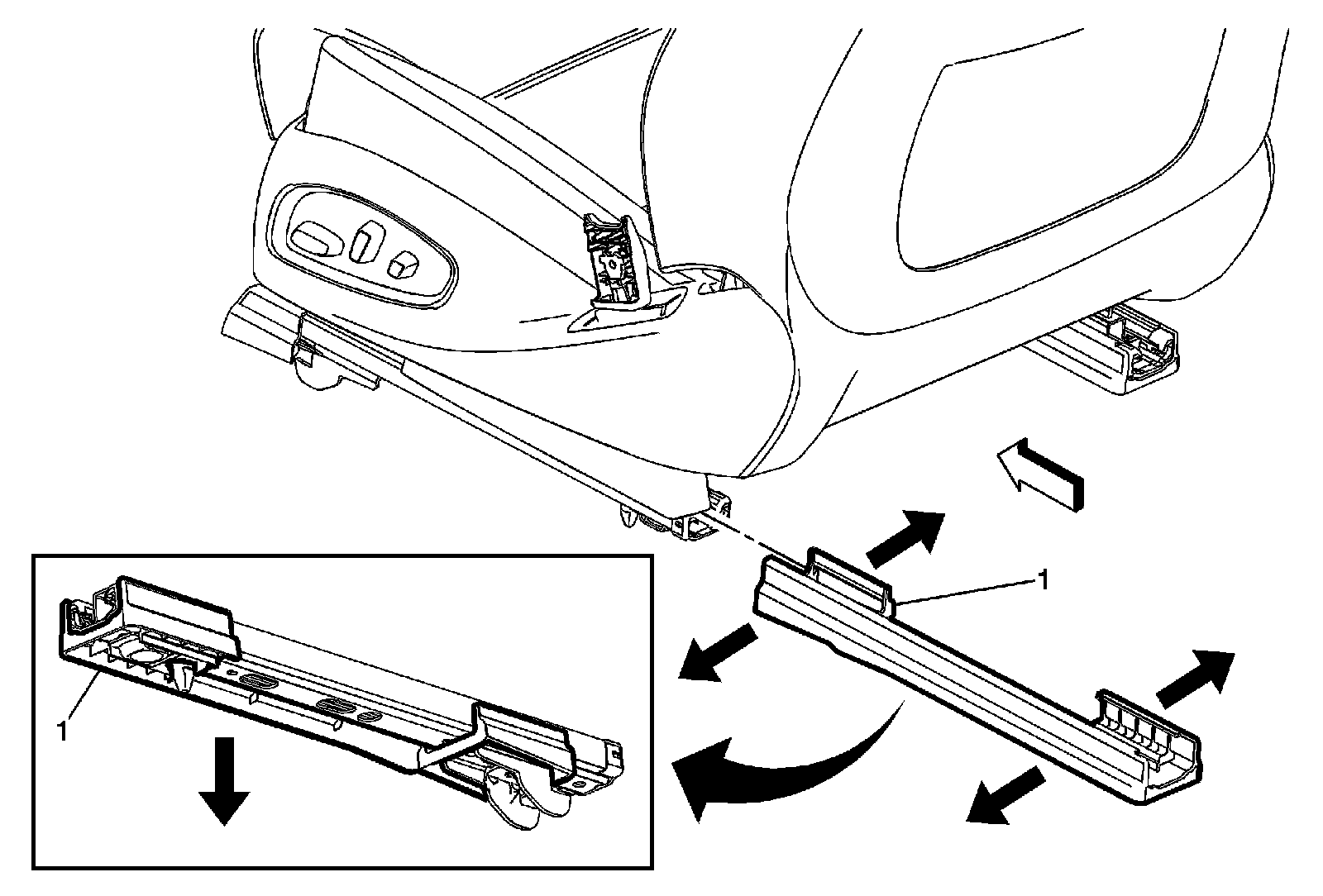 1

1