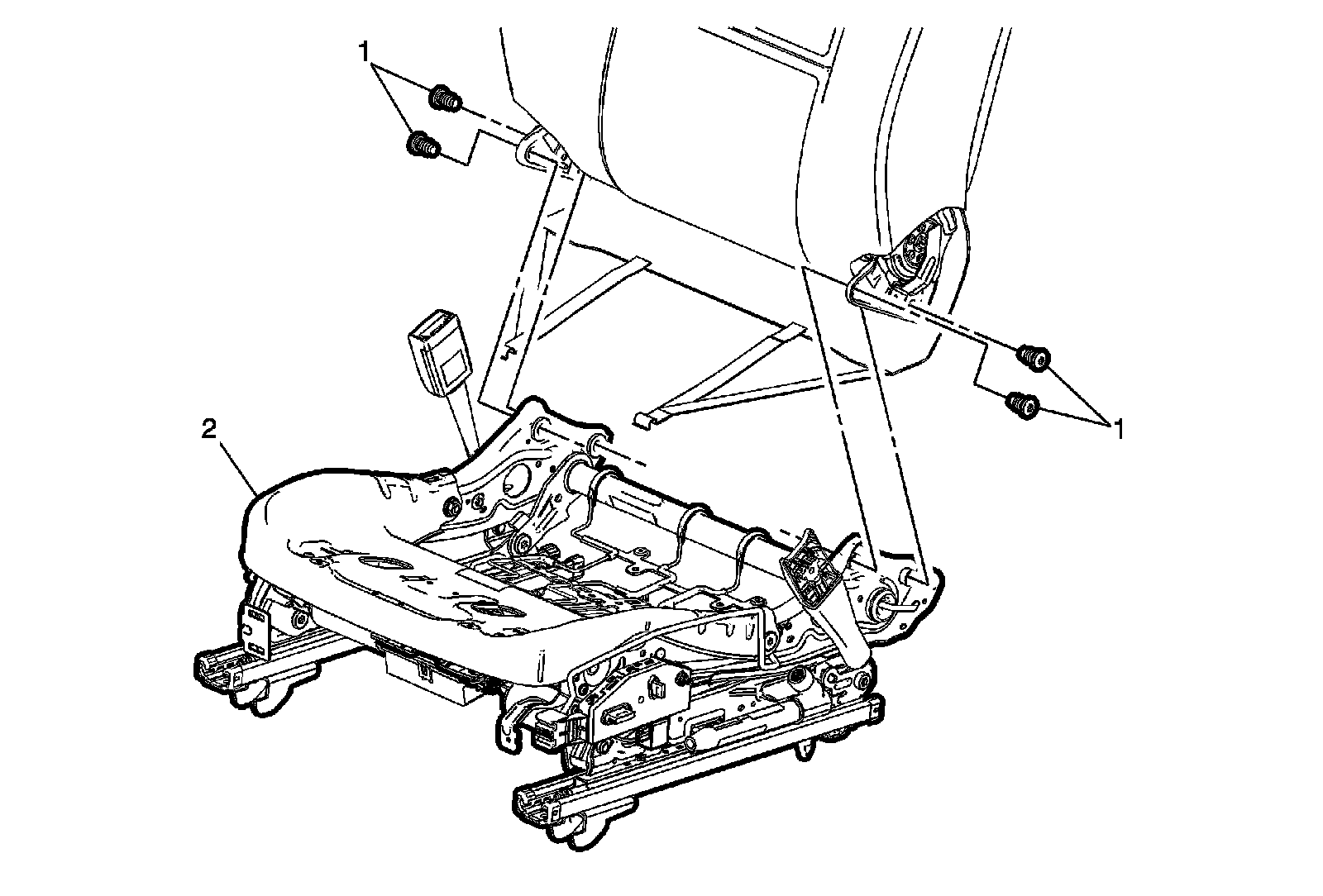 1
1
2