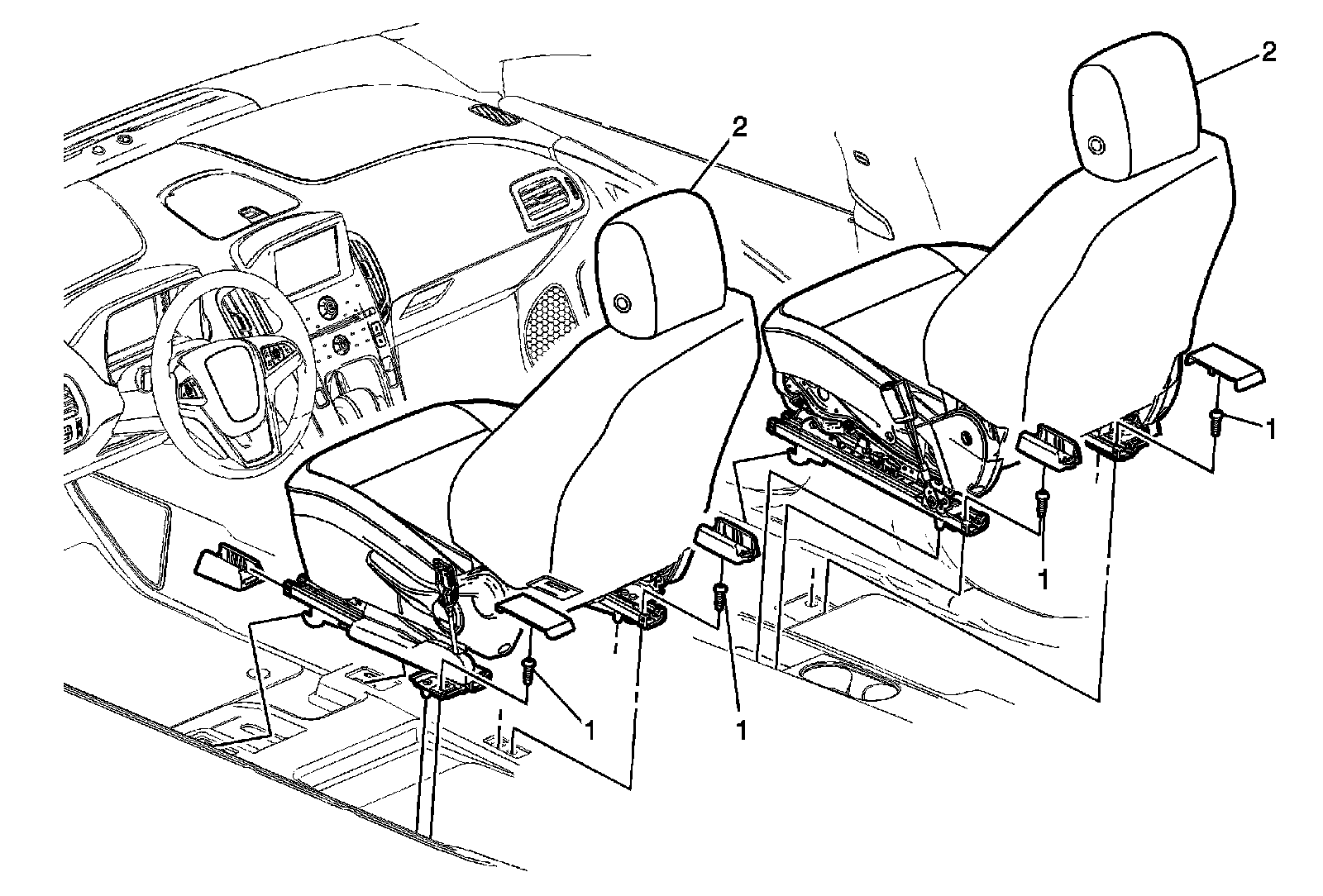 2
2
1
1
1
1