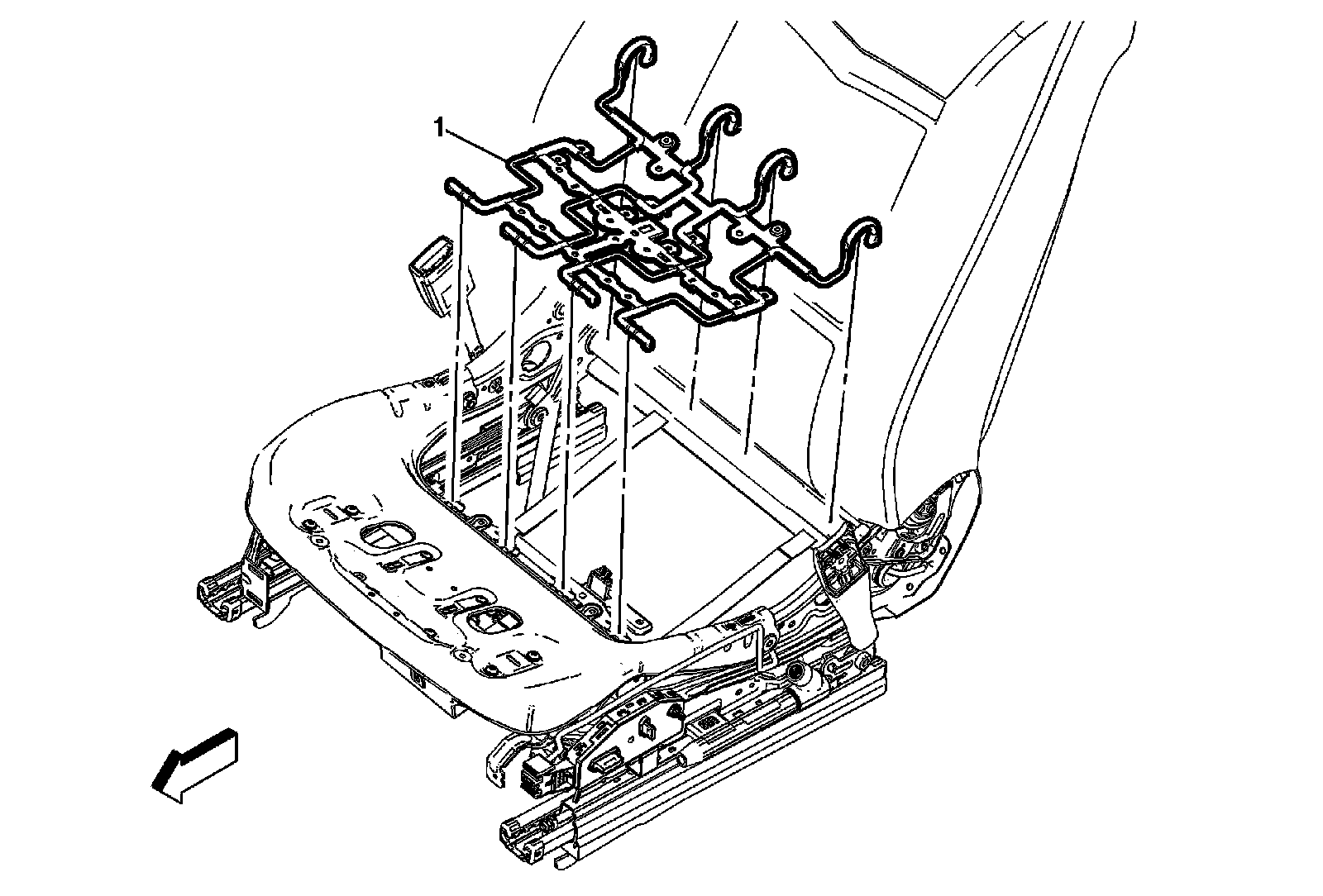 1