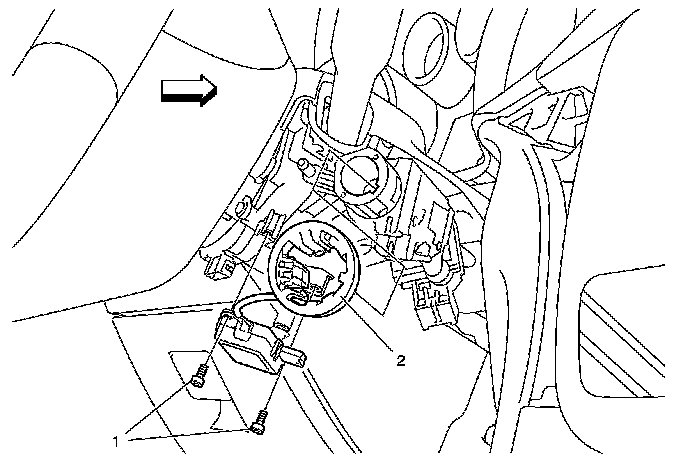 2

1