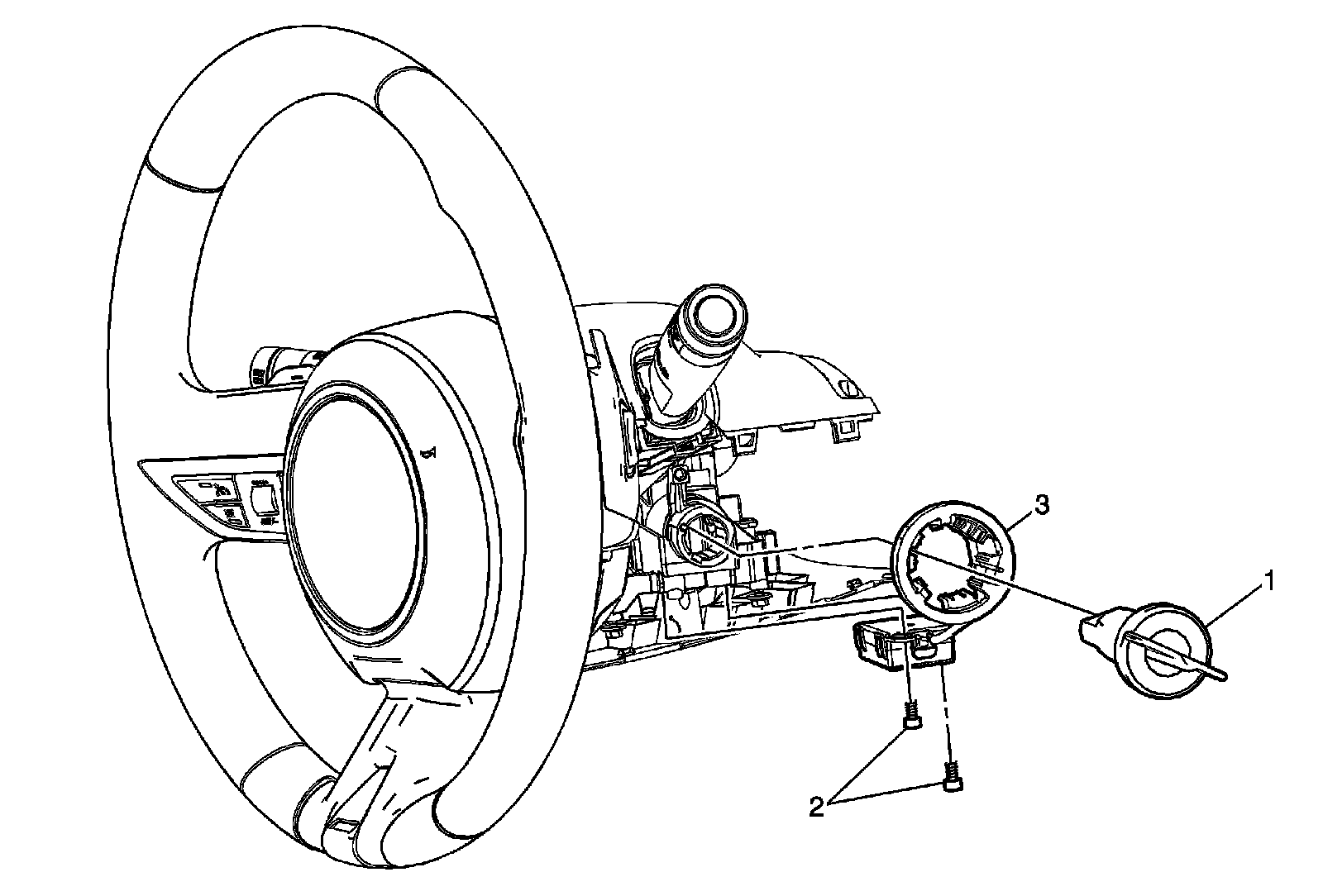 3
1
2