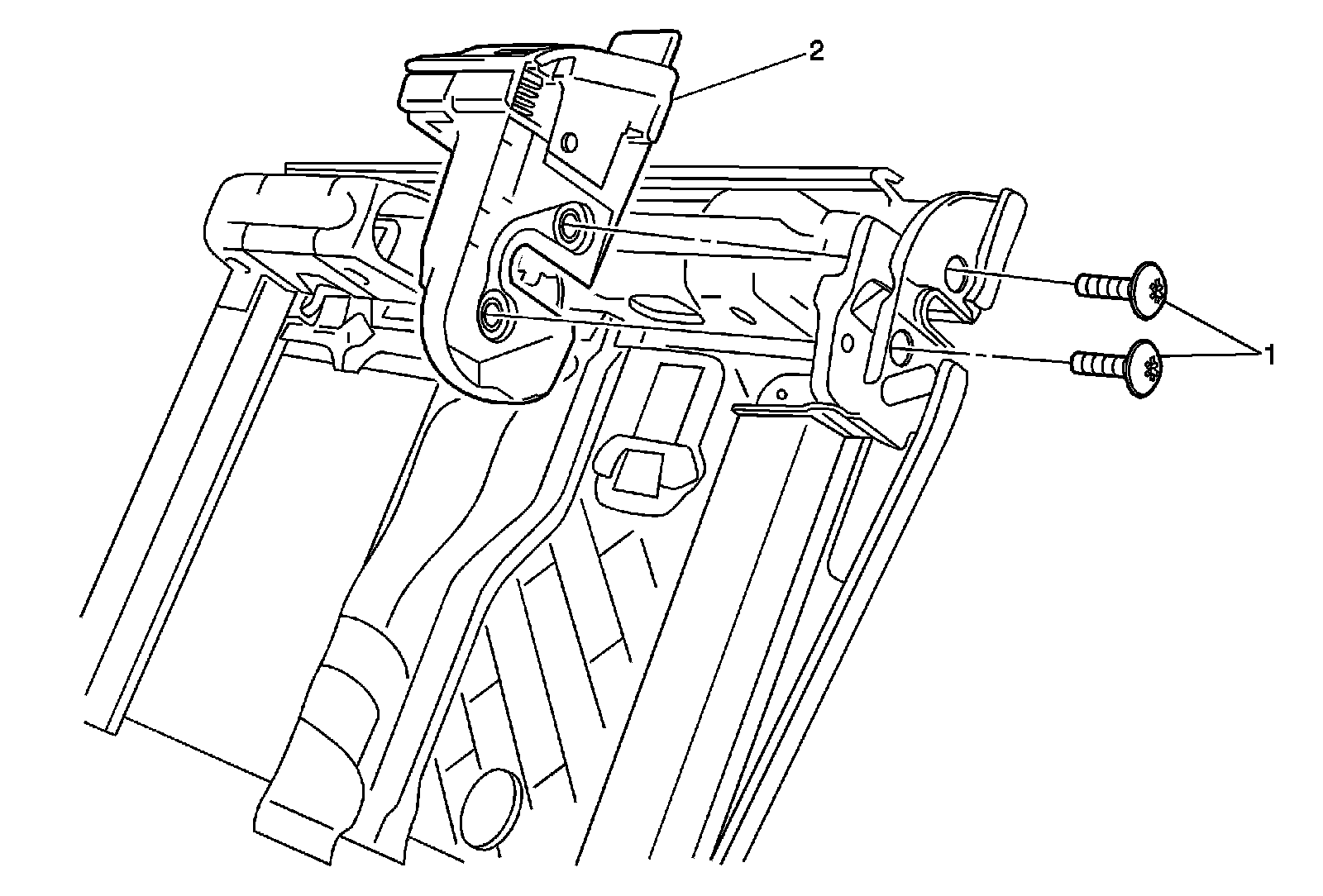 2

1