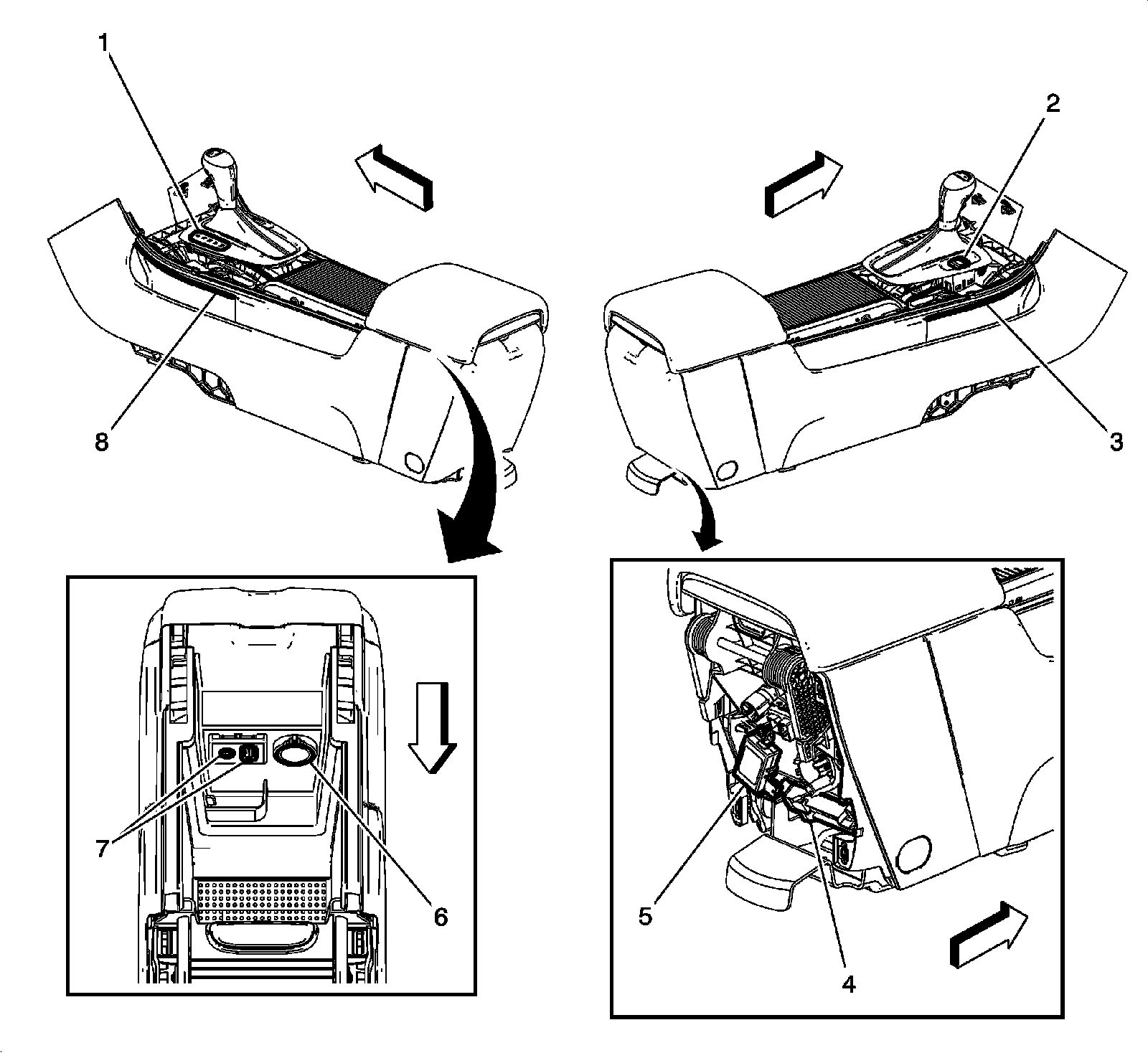 1
2
8
3
7
6
5
4