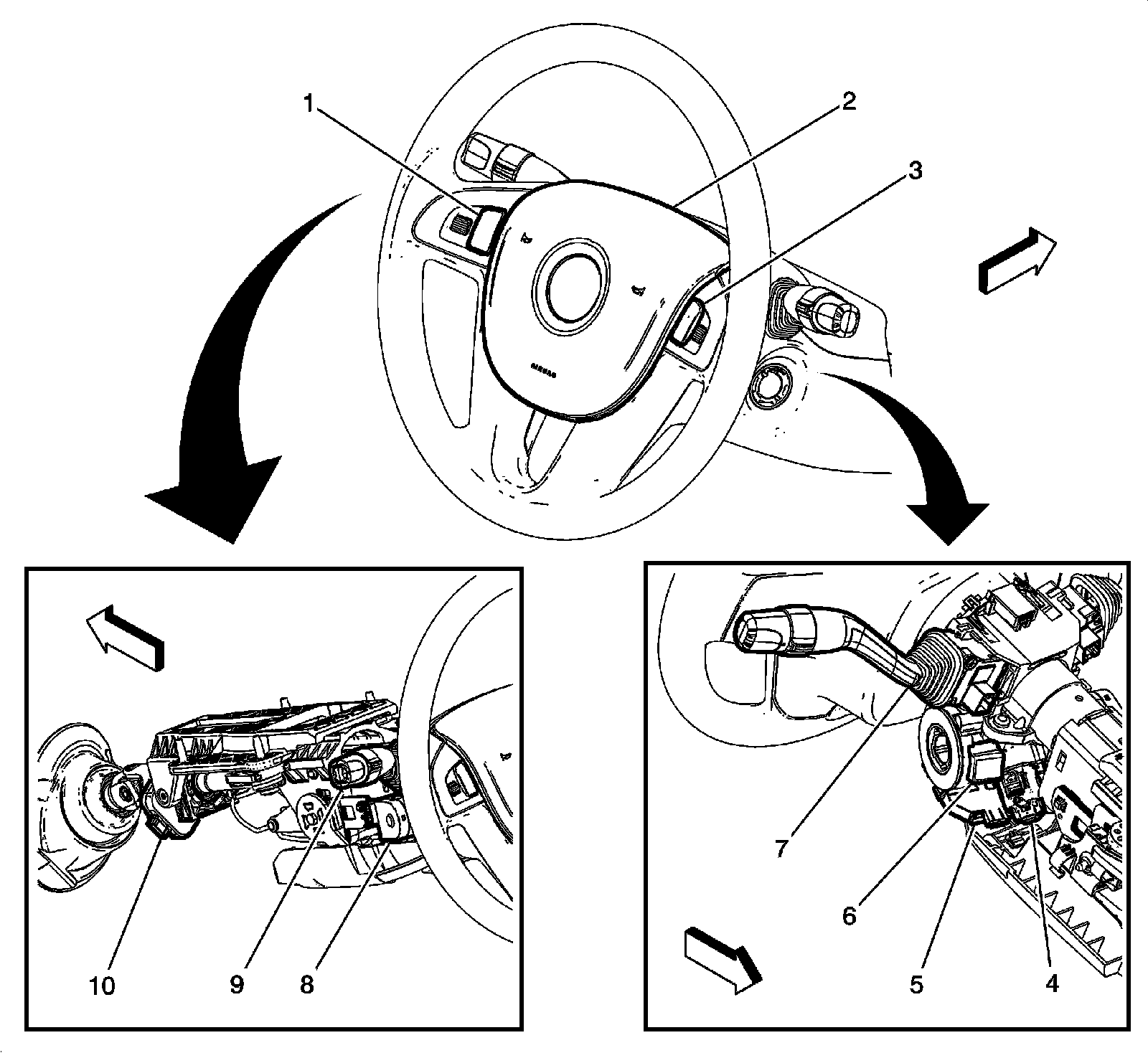 1
2
3
10
9
8
7
6
5
4