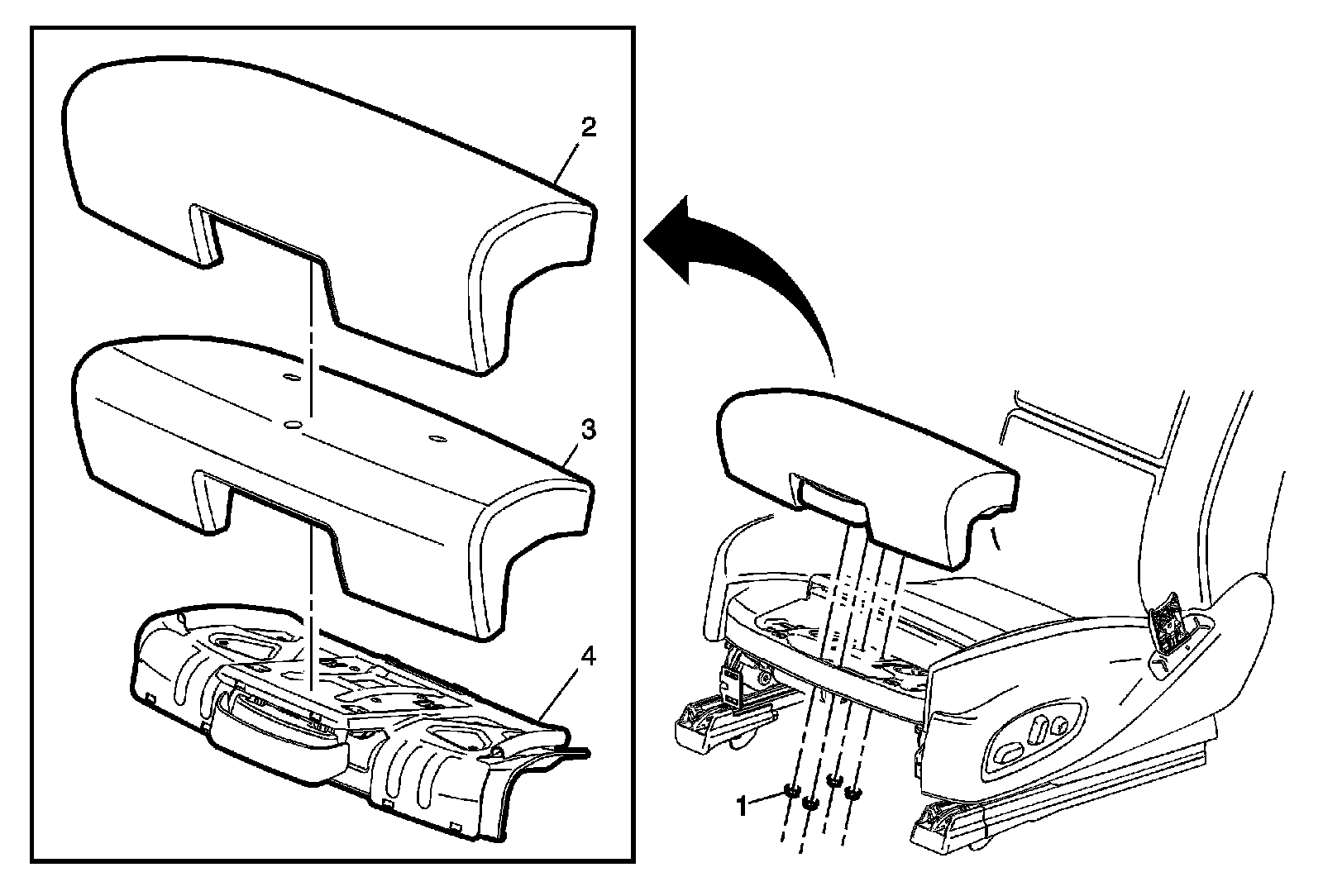 2
3
4
1