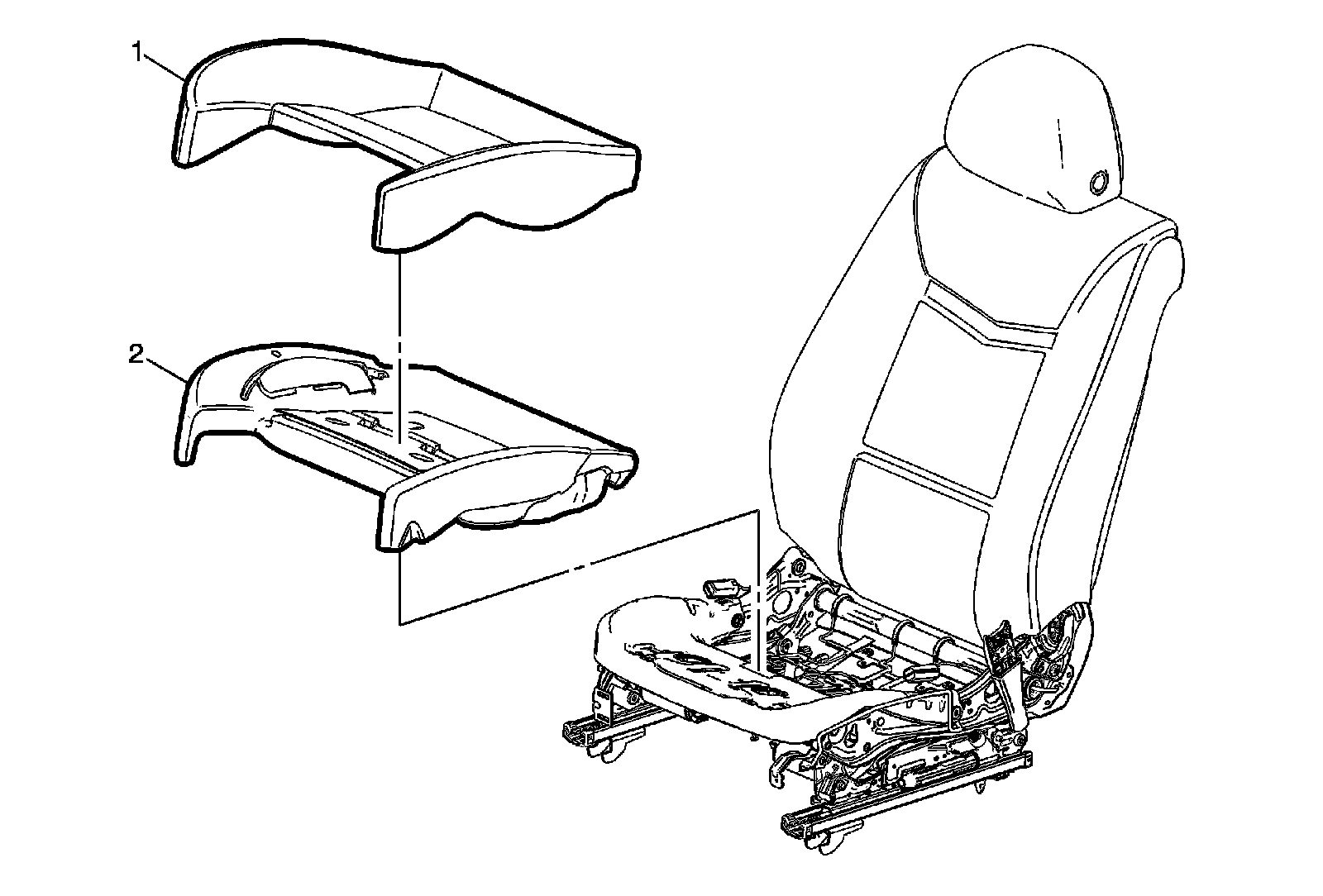 1

2