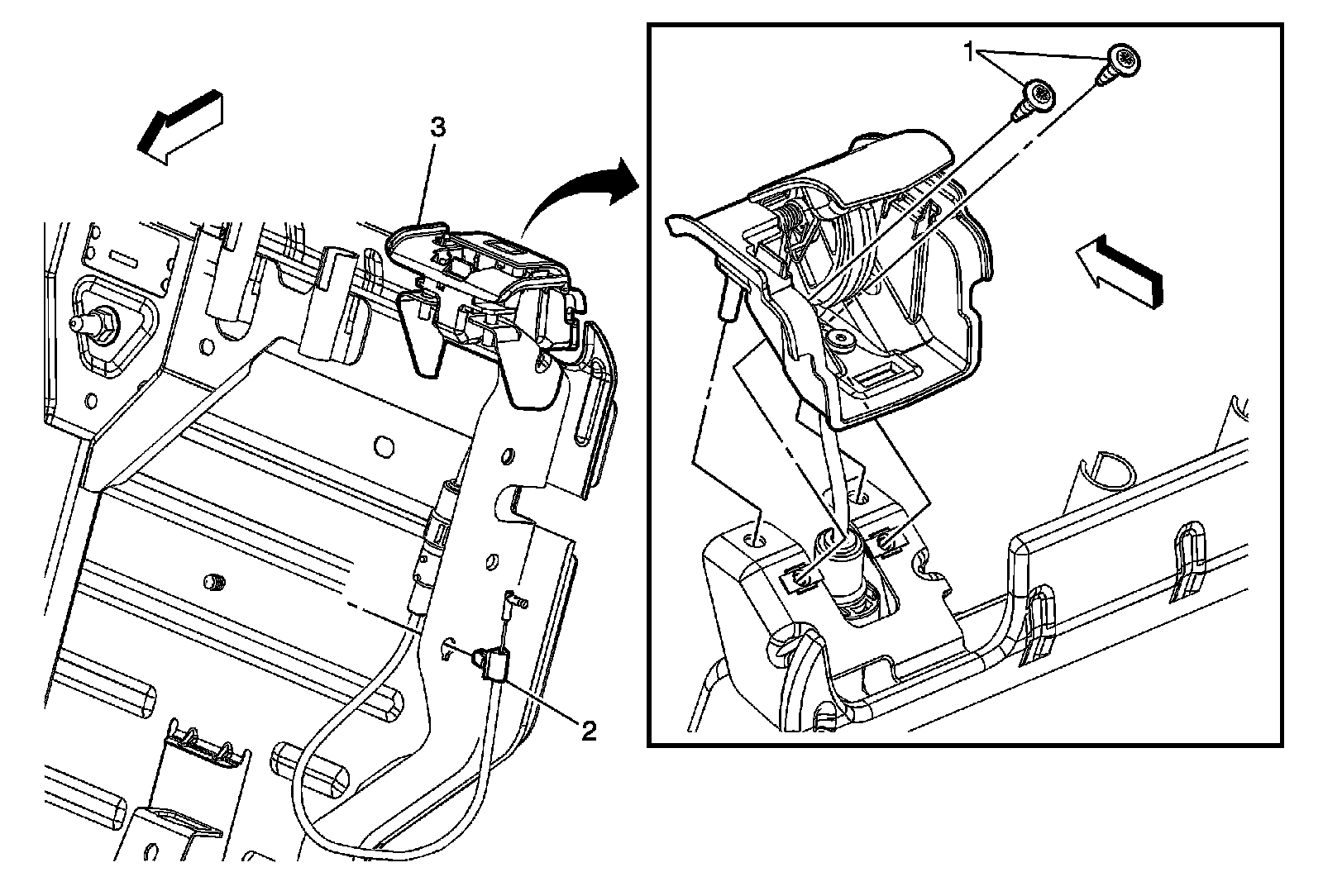 3
2
1