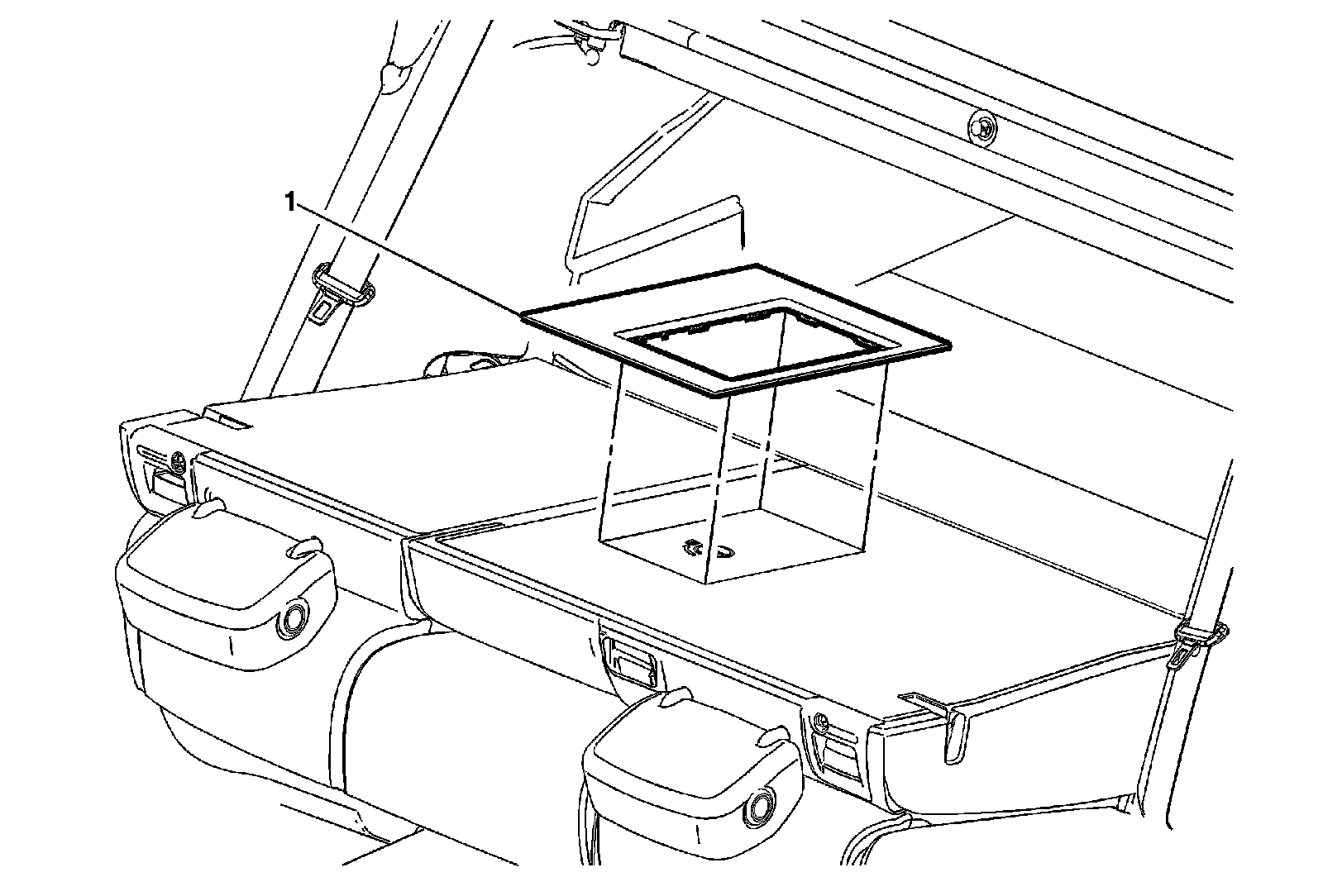 1