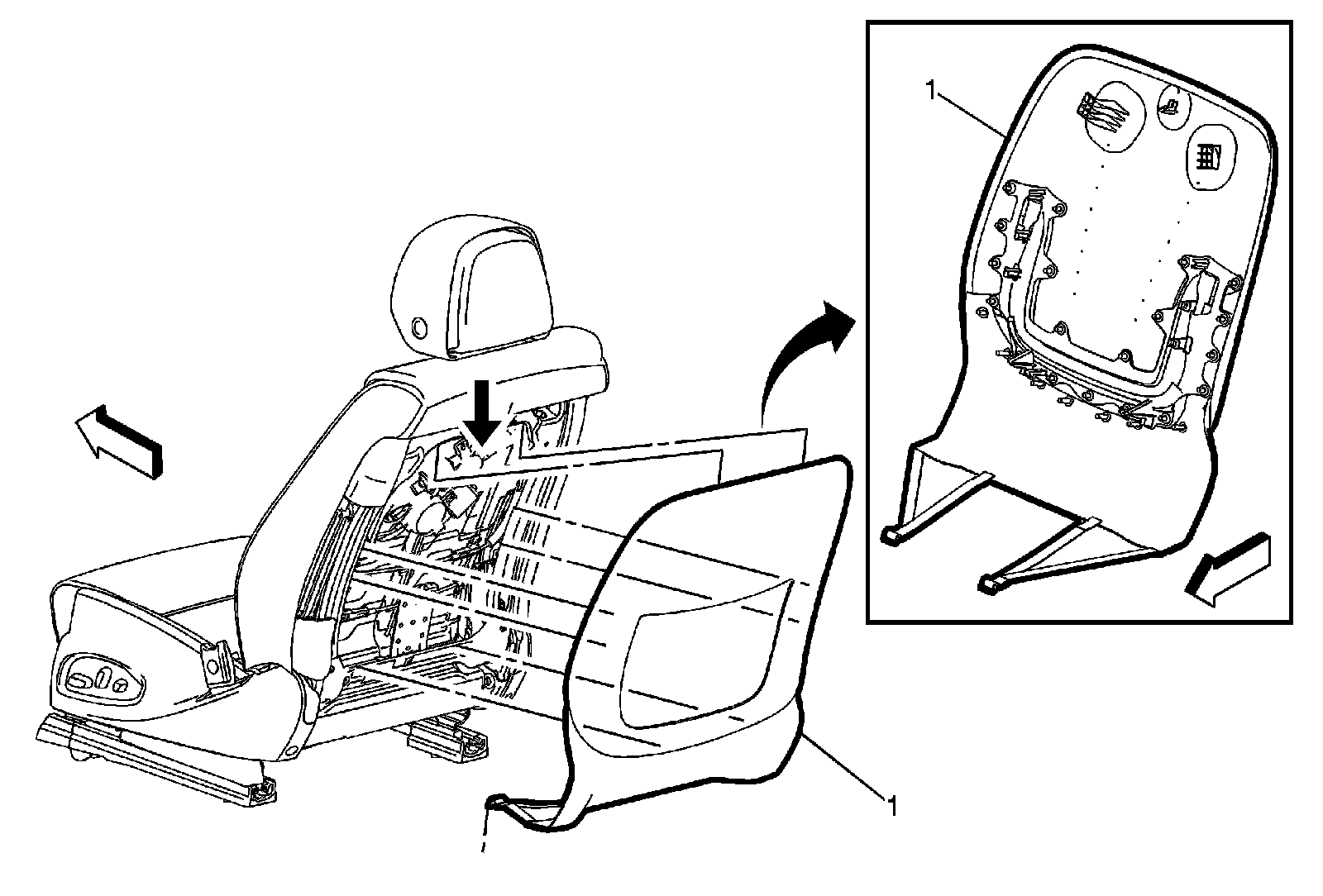 1

1