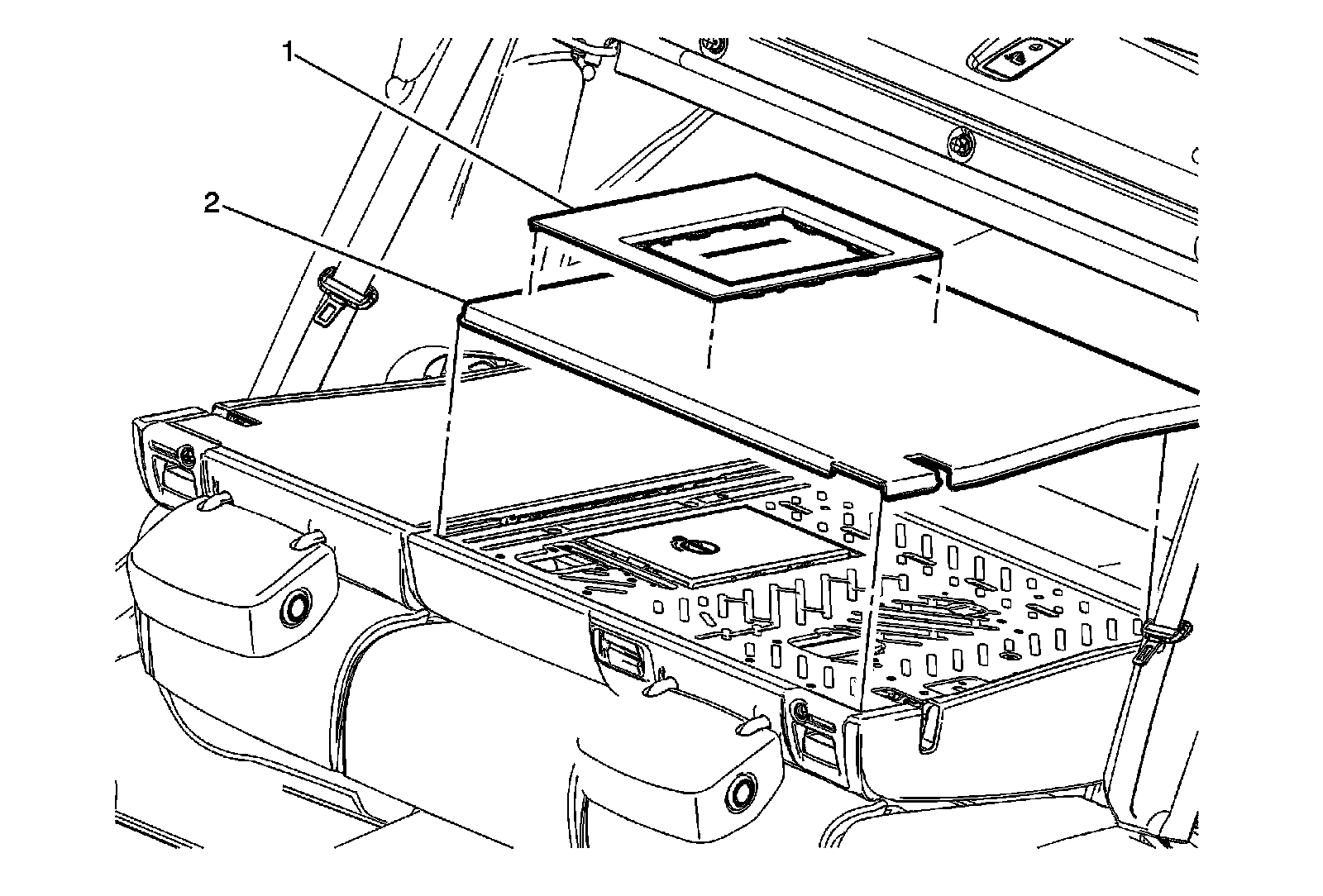 1
2