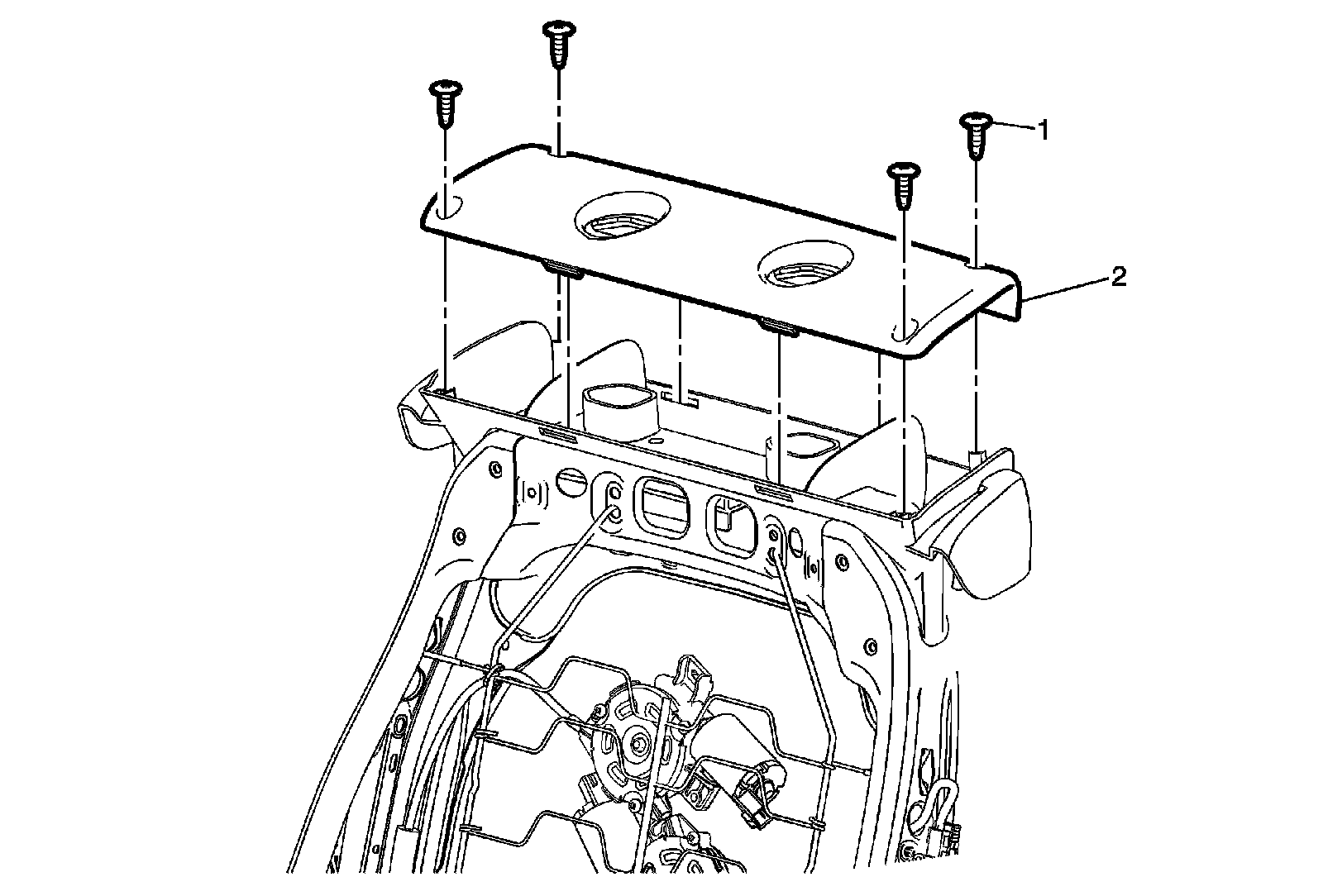 1

2