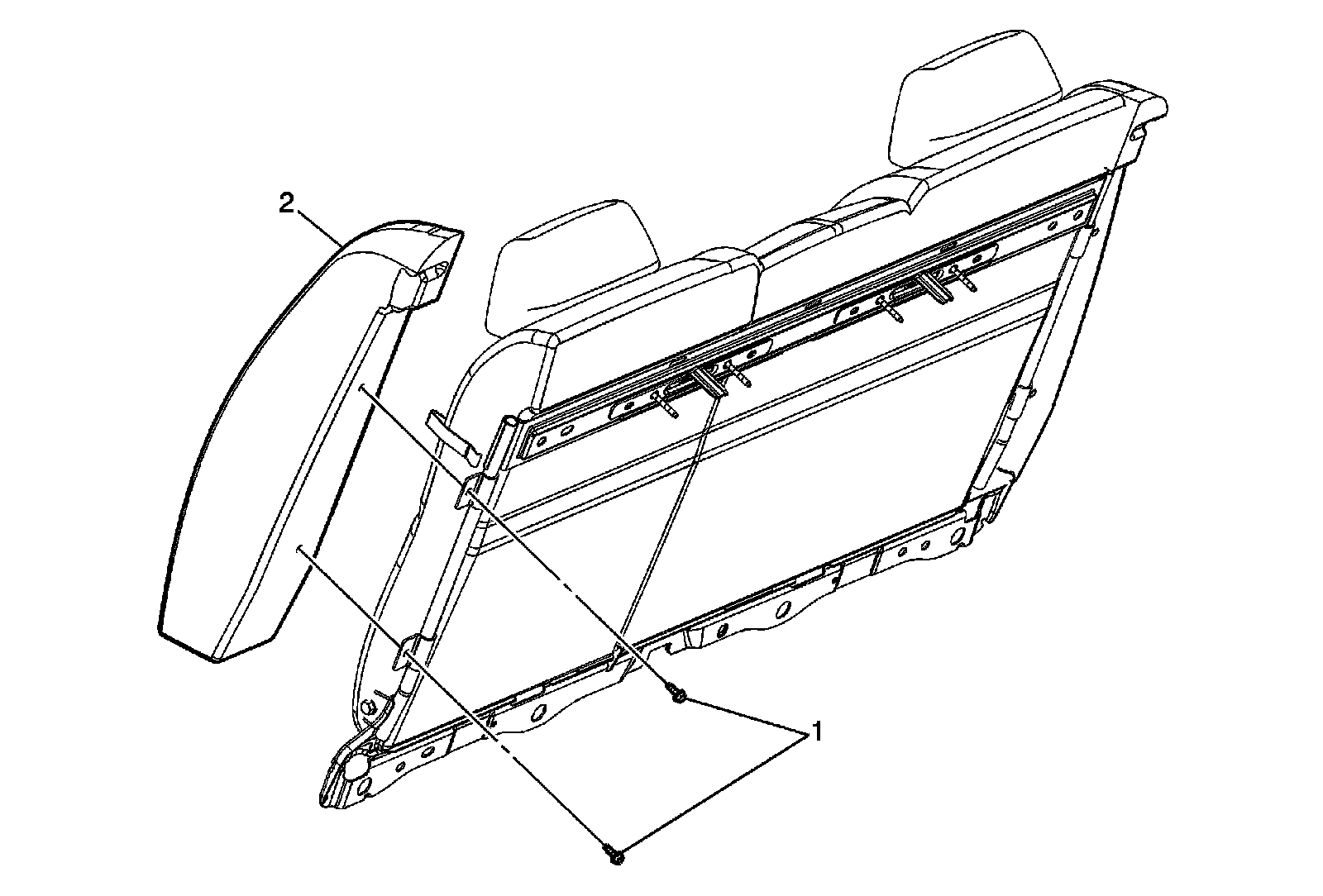 2

1