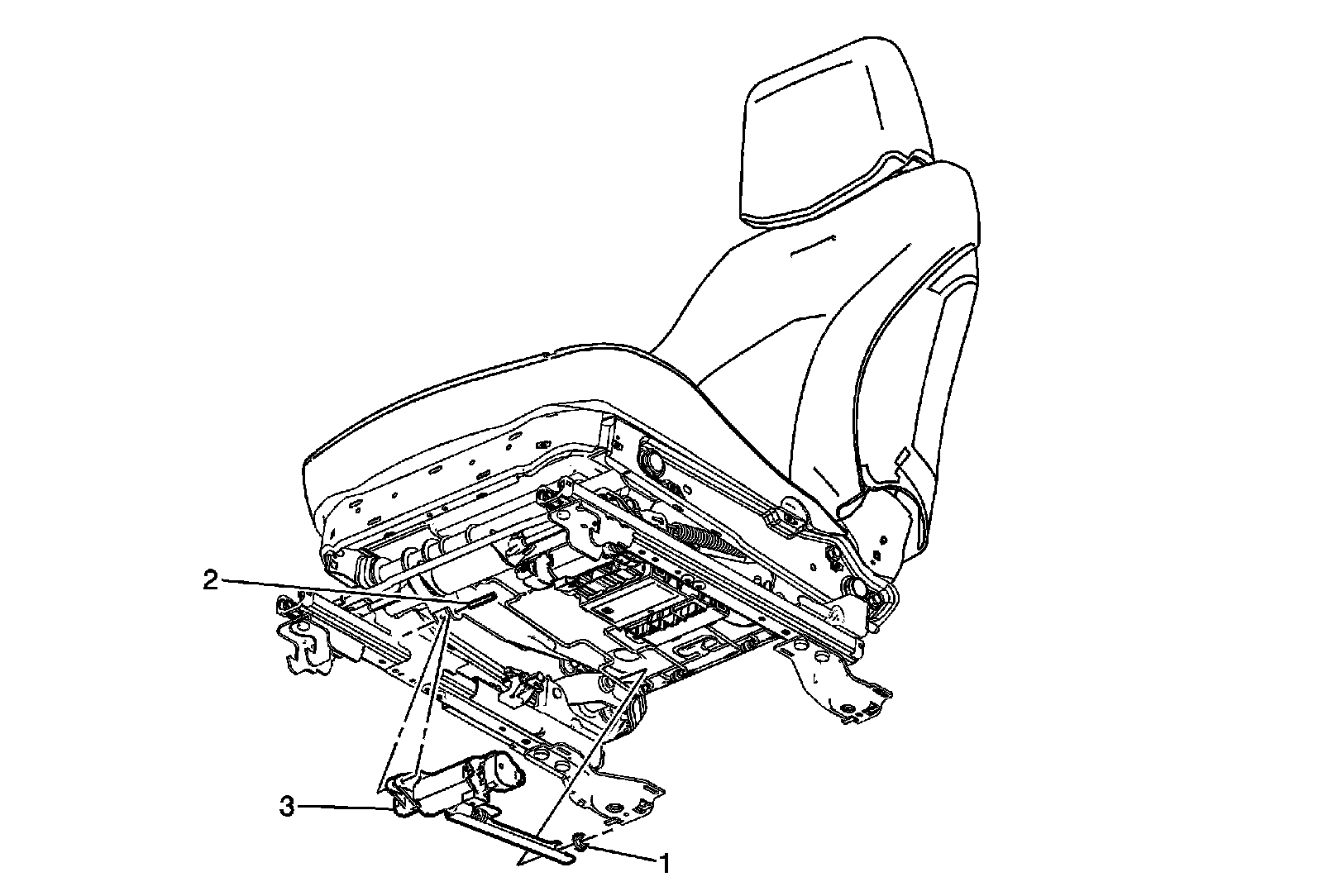 2
3
1