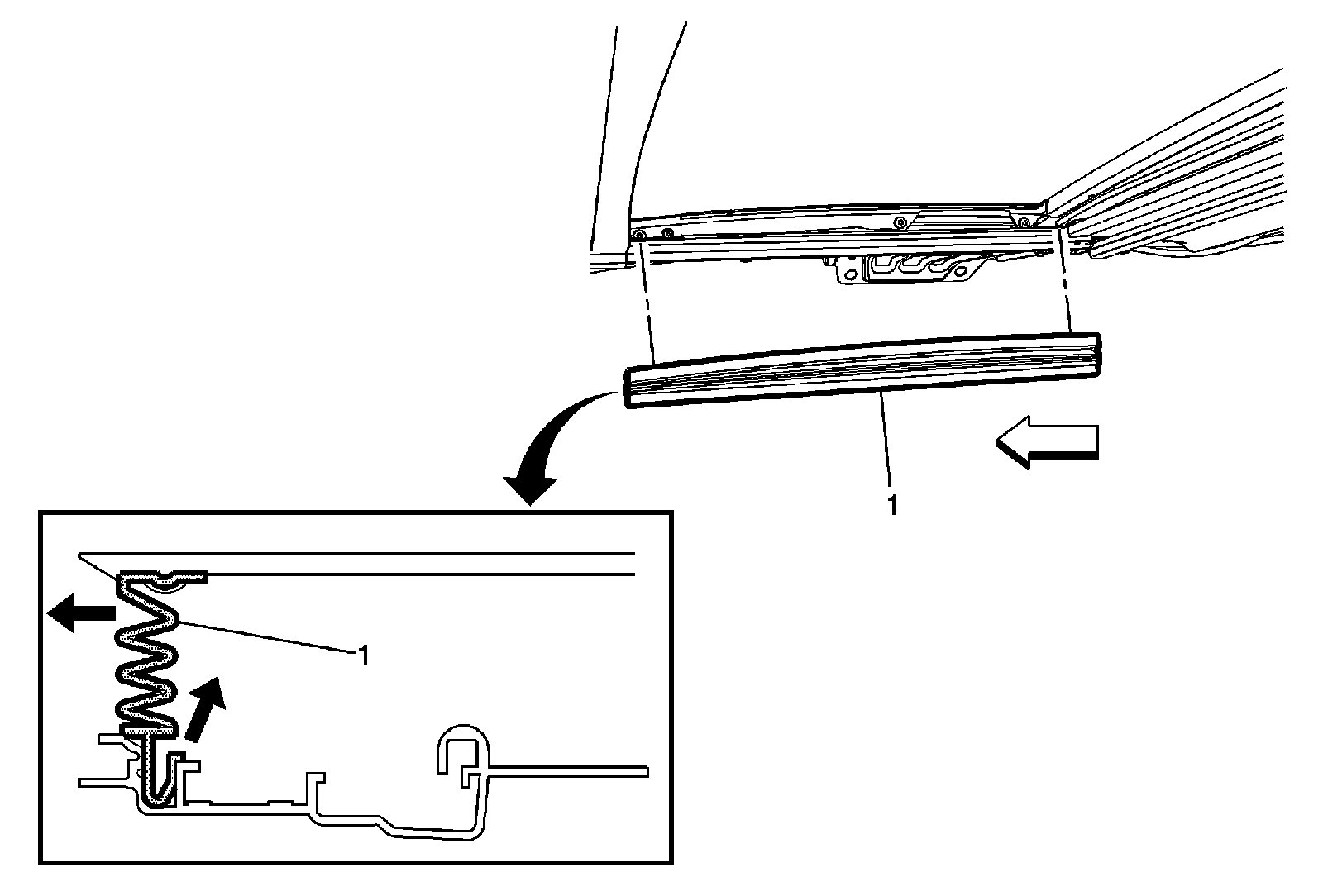 1

1