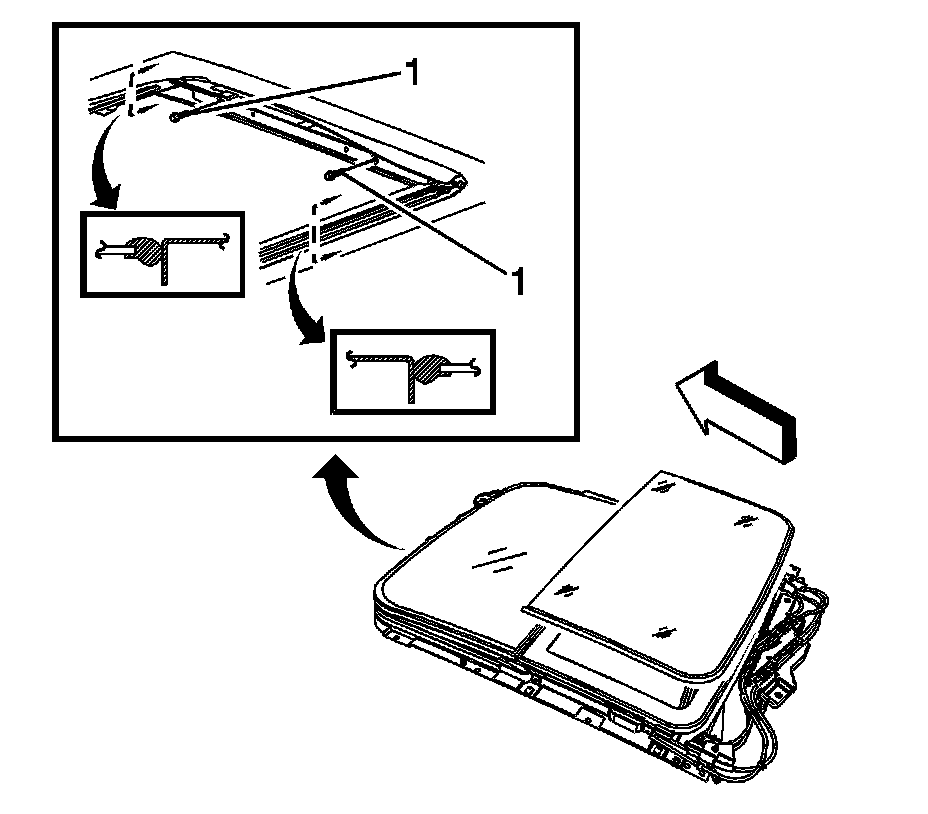 1

1