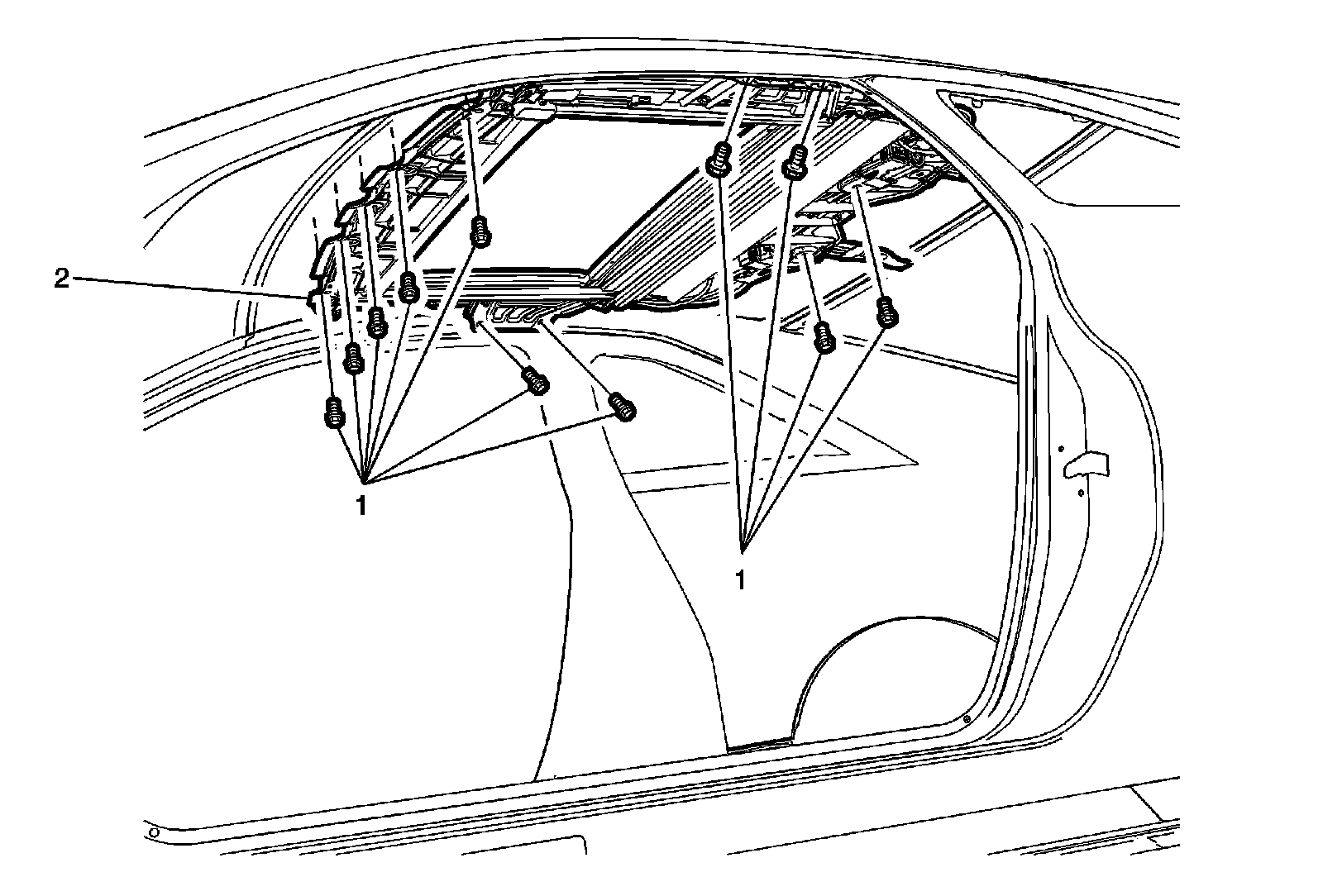 2
1
1