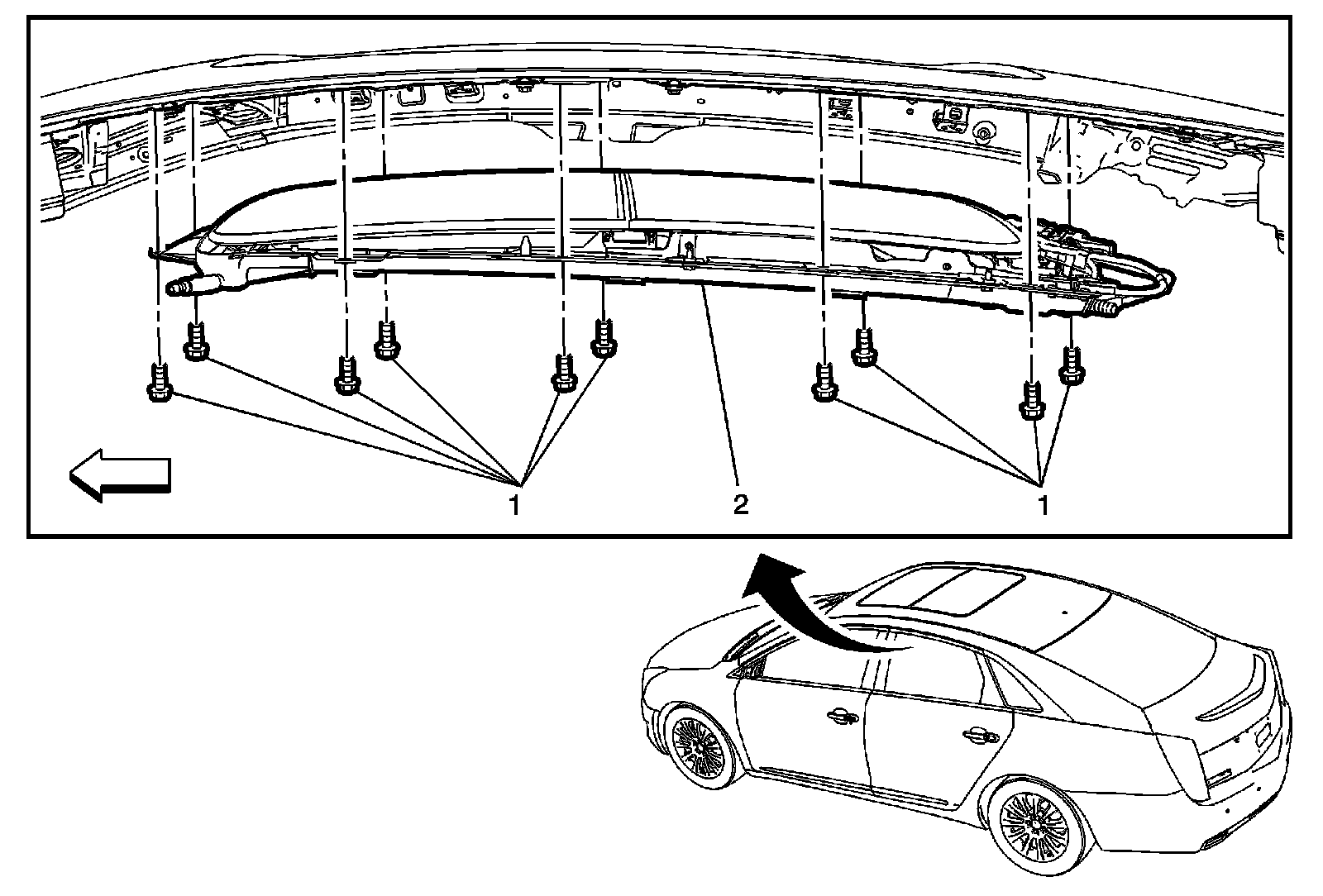 1
2
1