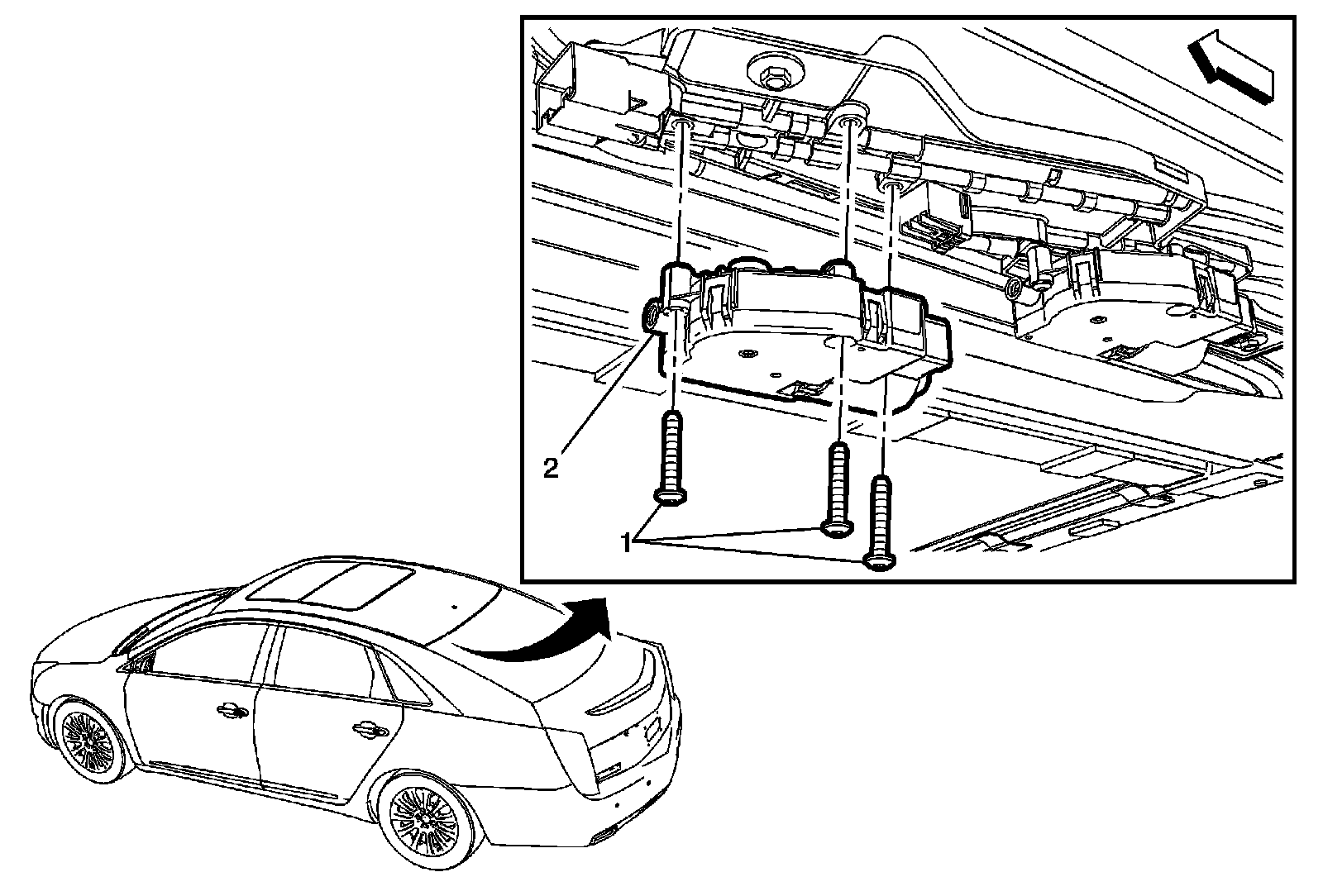 2

1