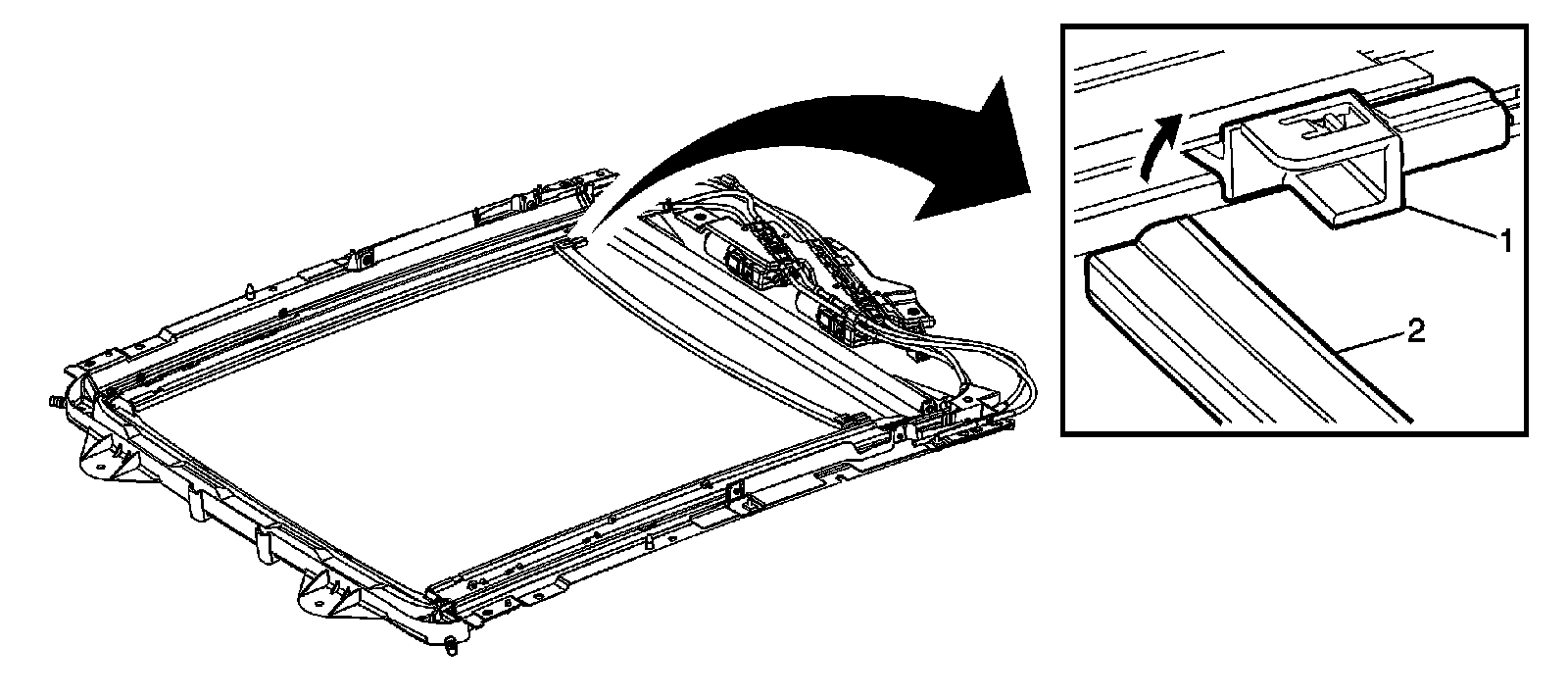 1
2