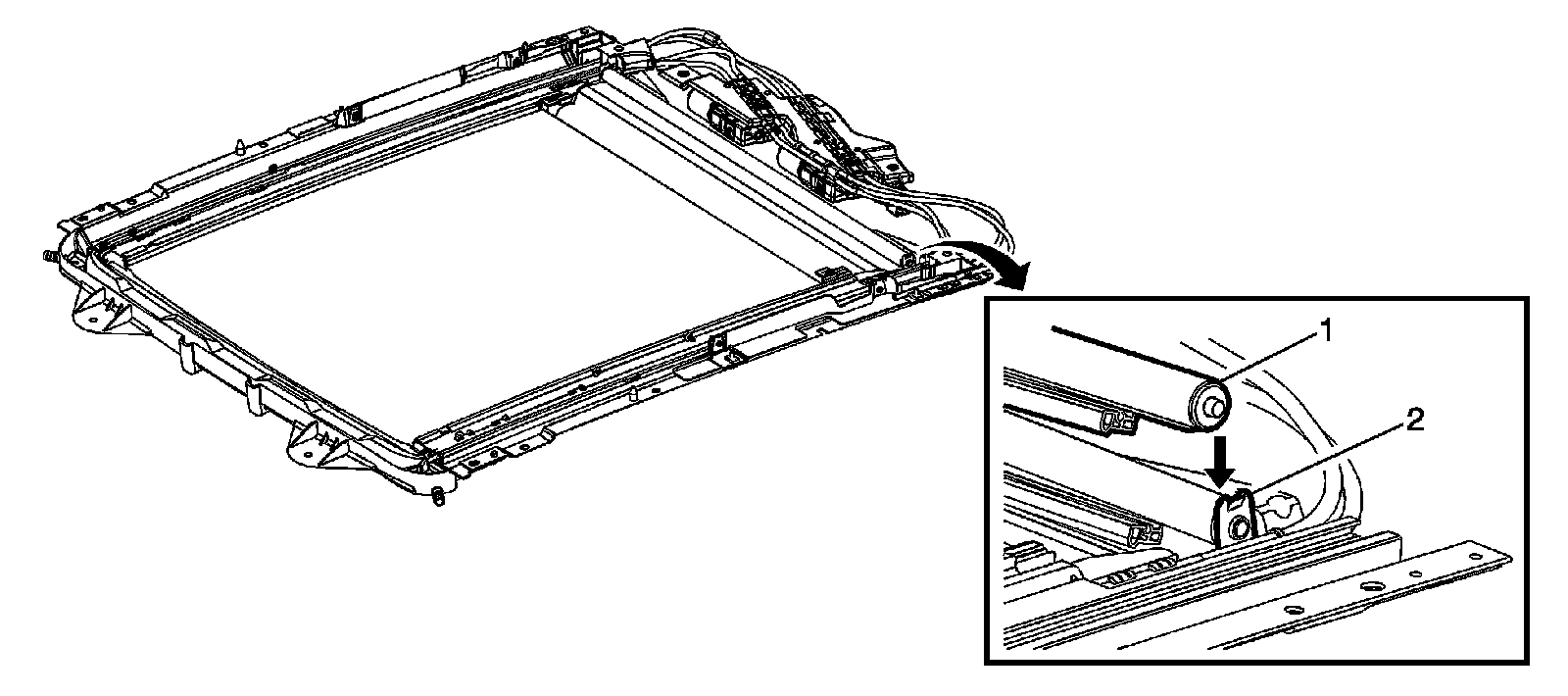 1
2