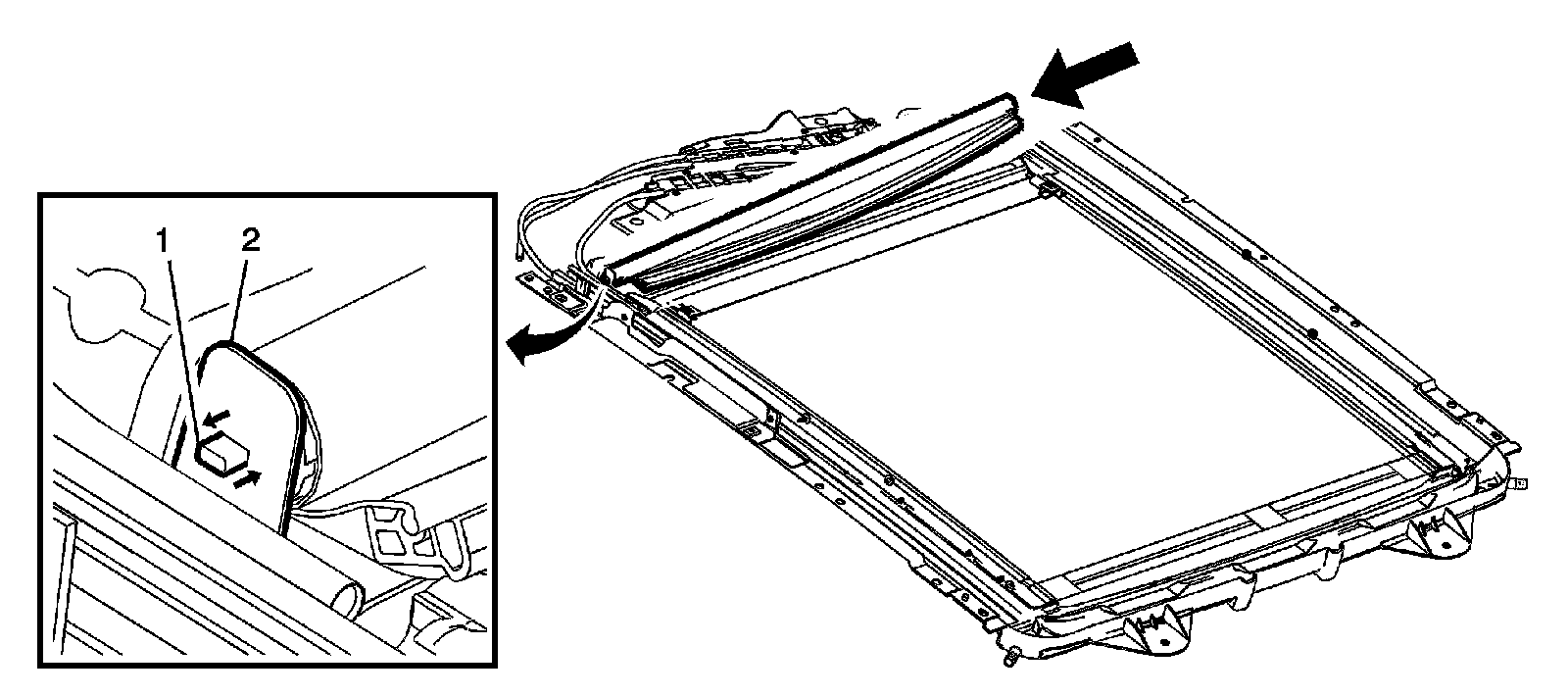 1
2