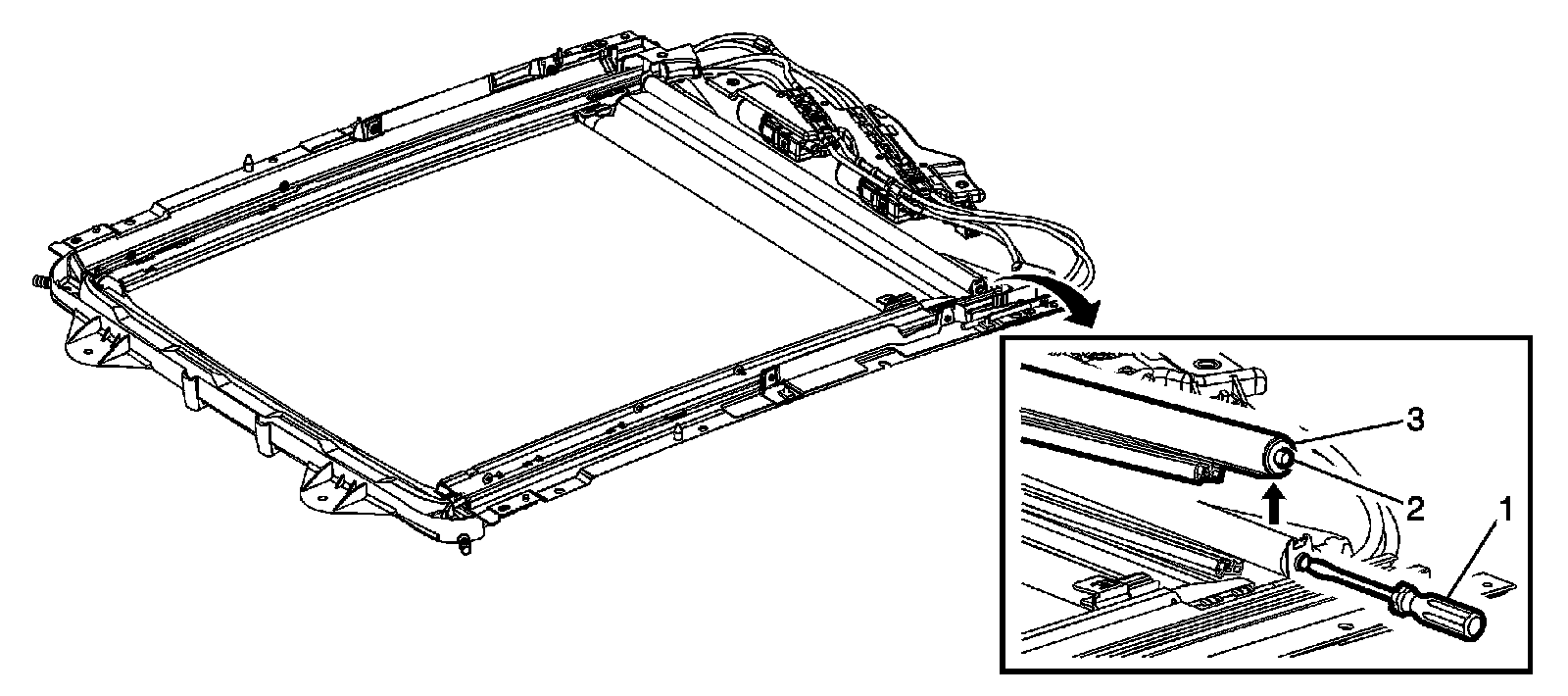 3
2
1