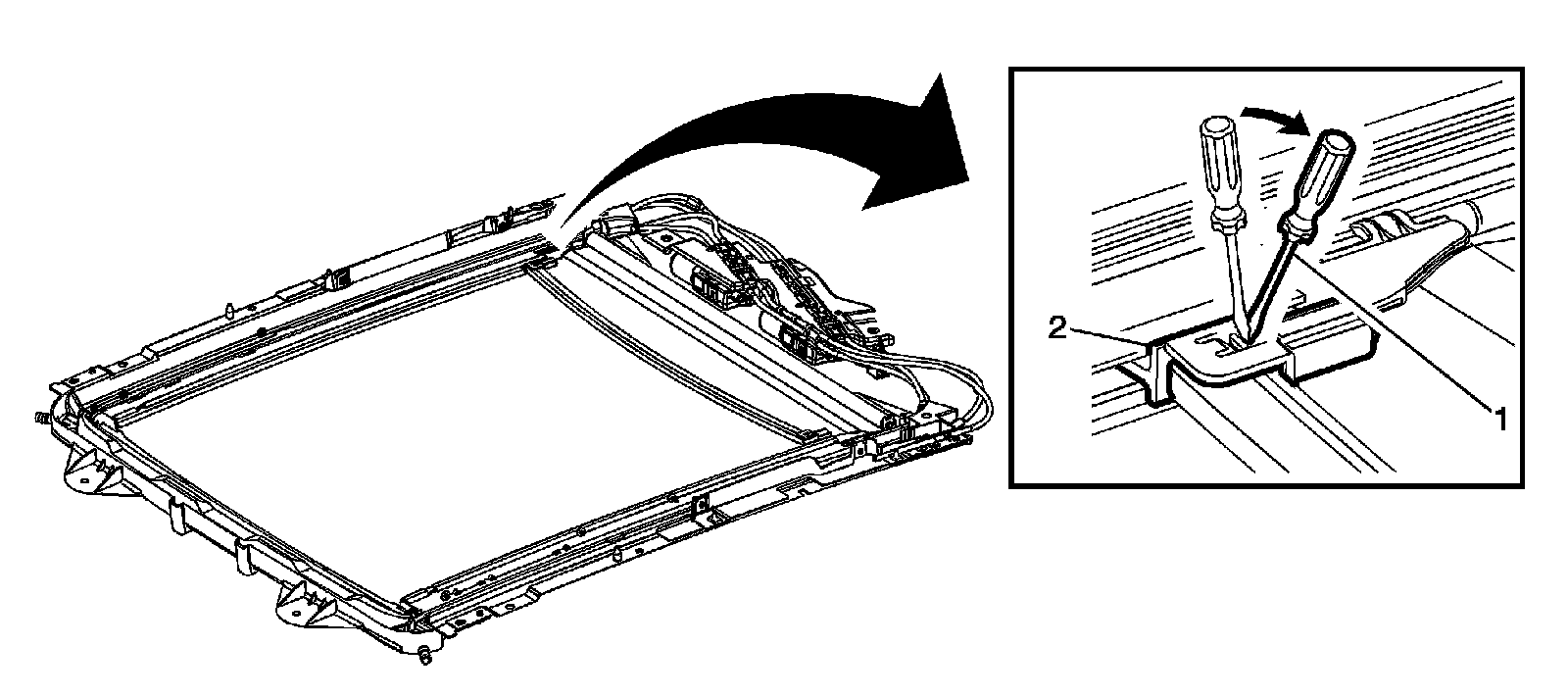 2
1