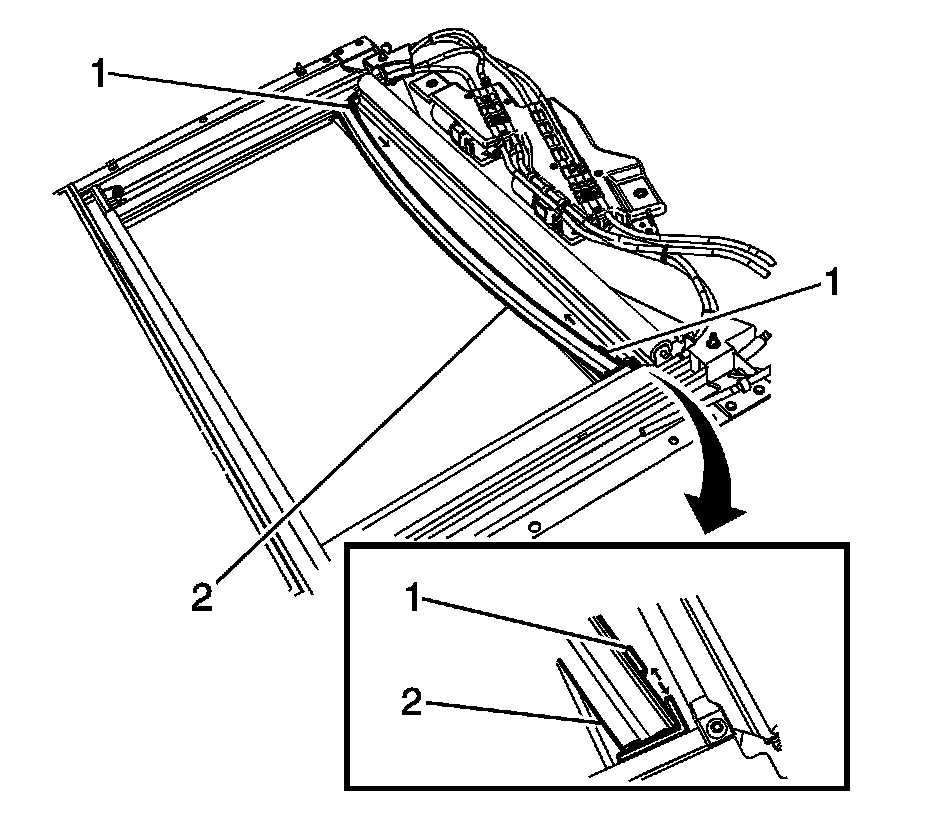 1
1
2
1
2