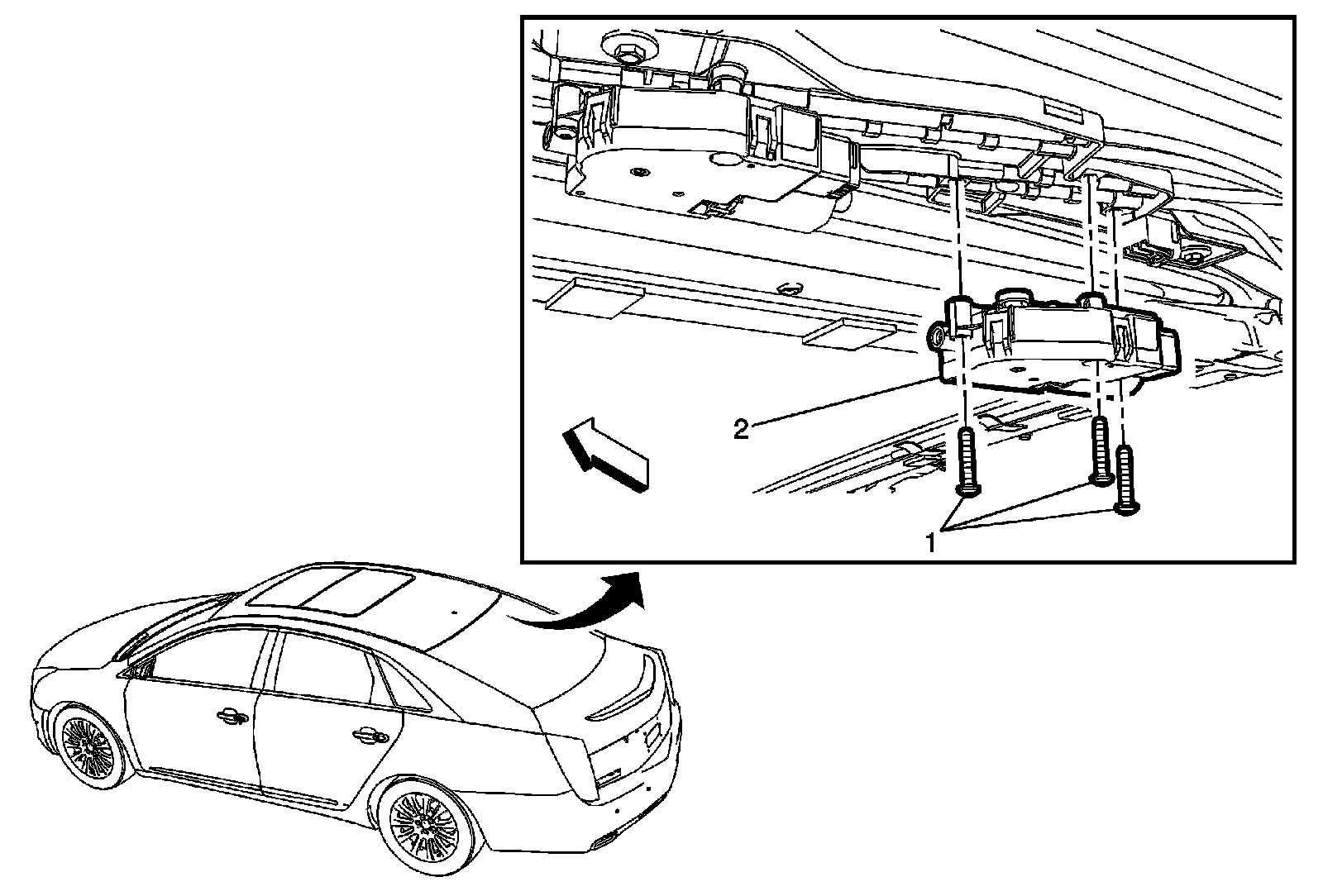 2
1