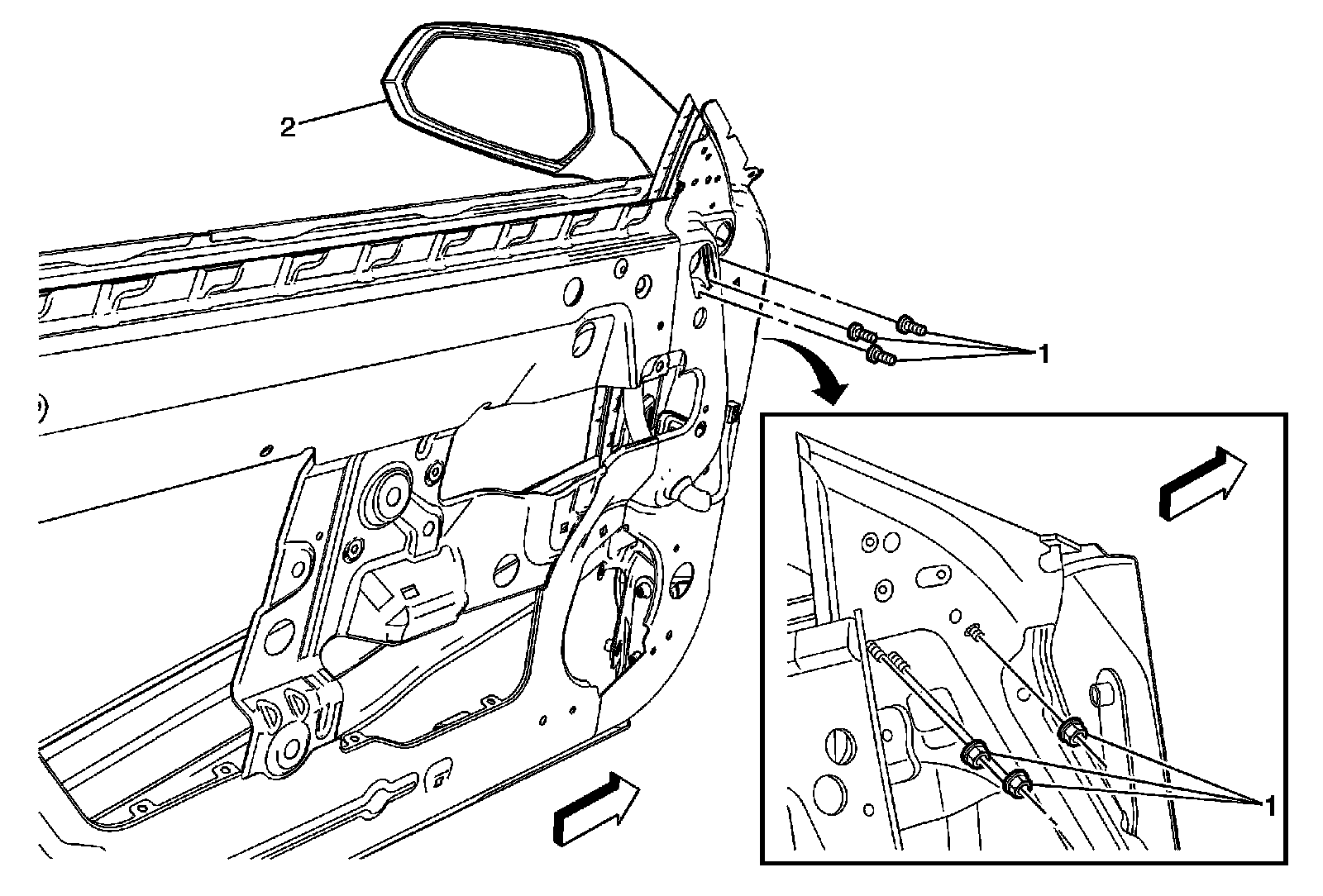 2

1

1