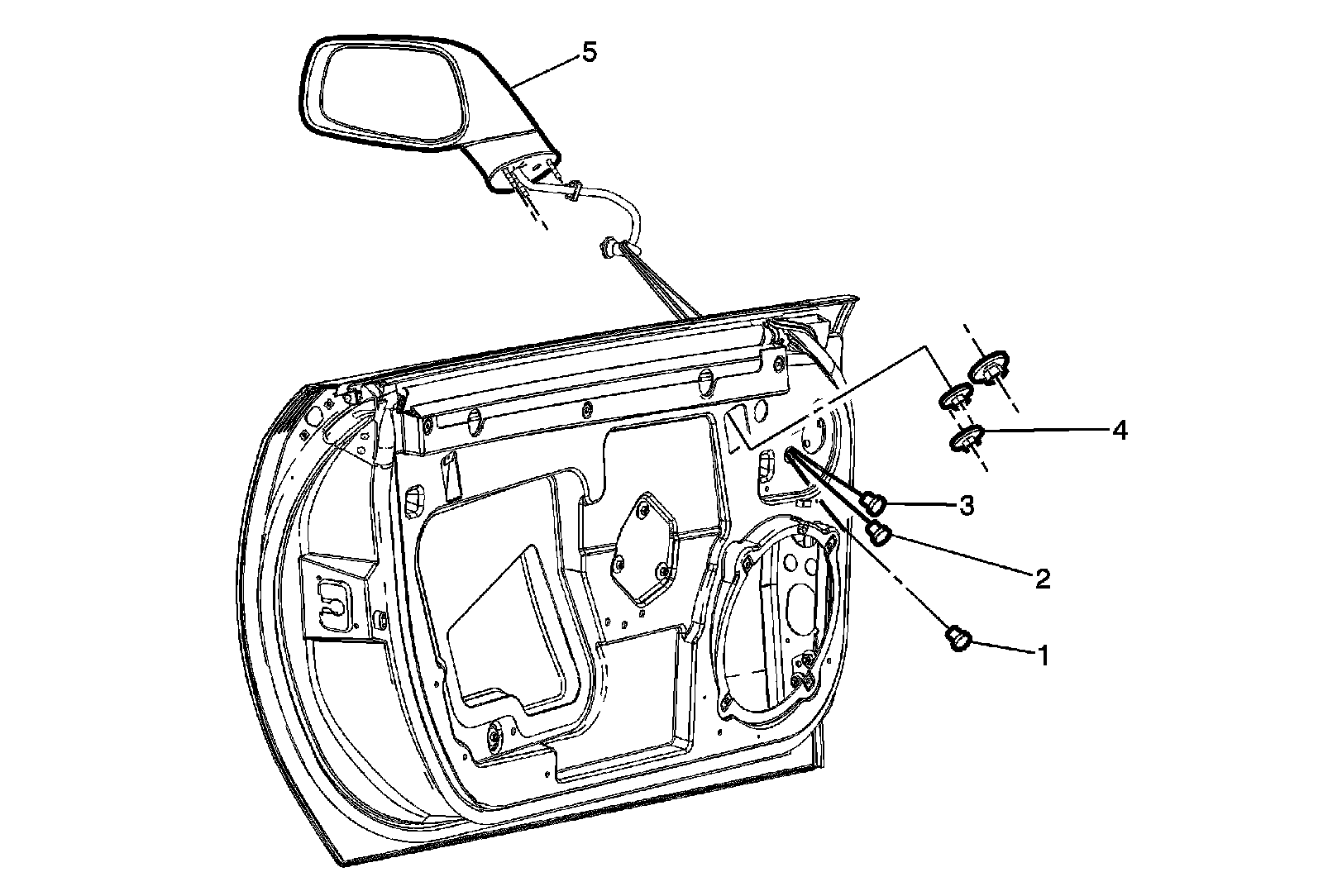 5
4
3
2
1