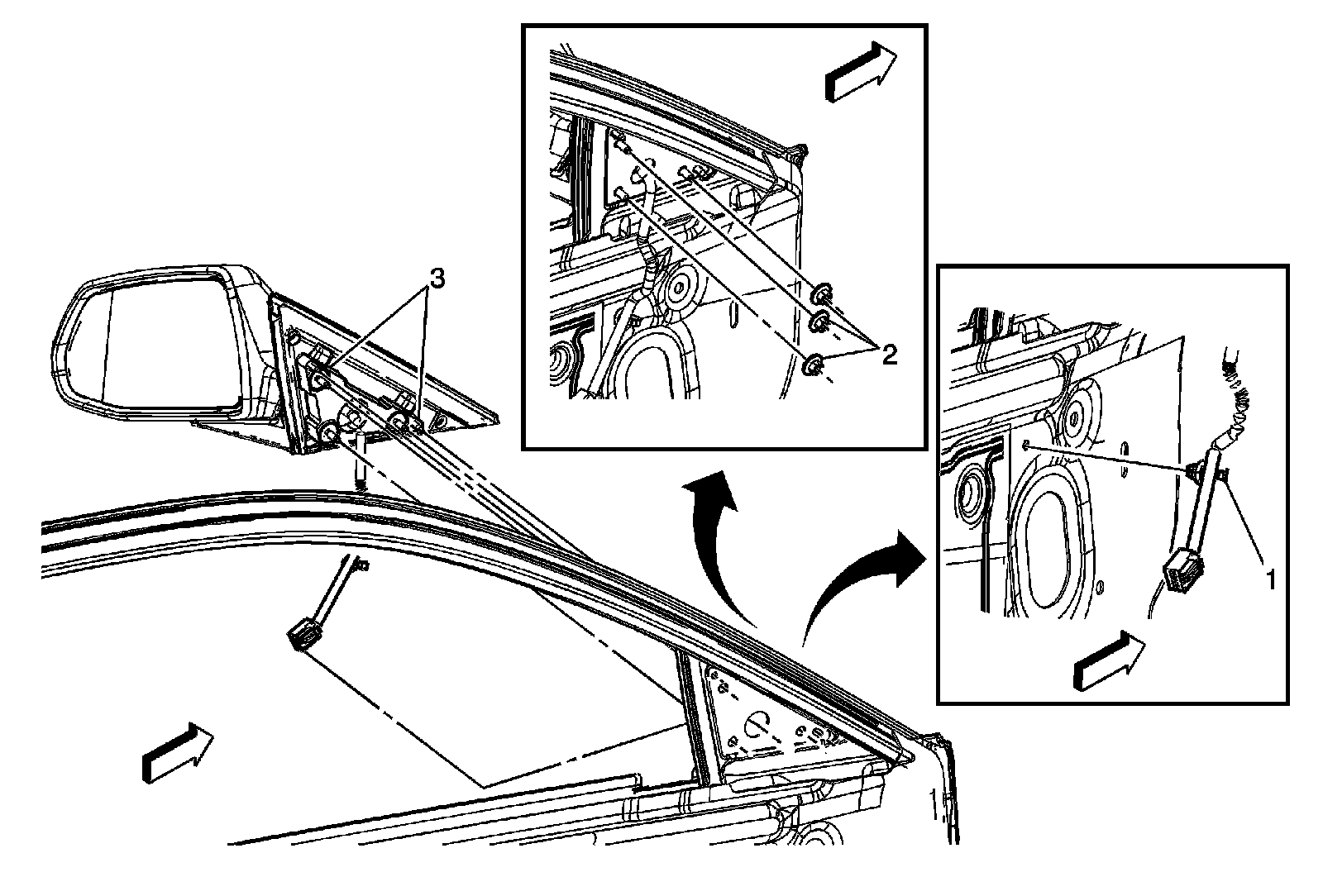 3
2
1