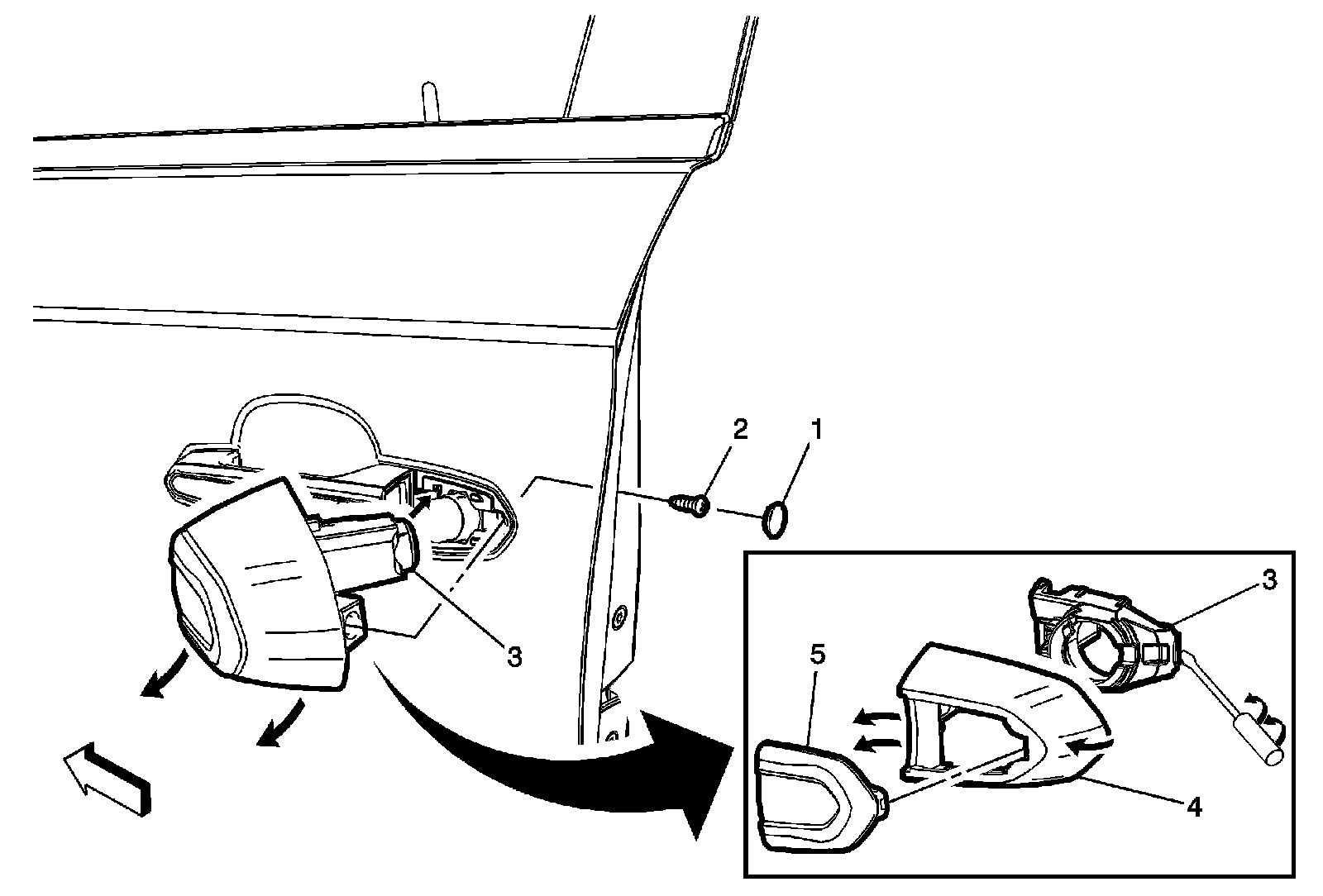 2
1
3
3
5
4