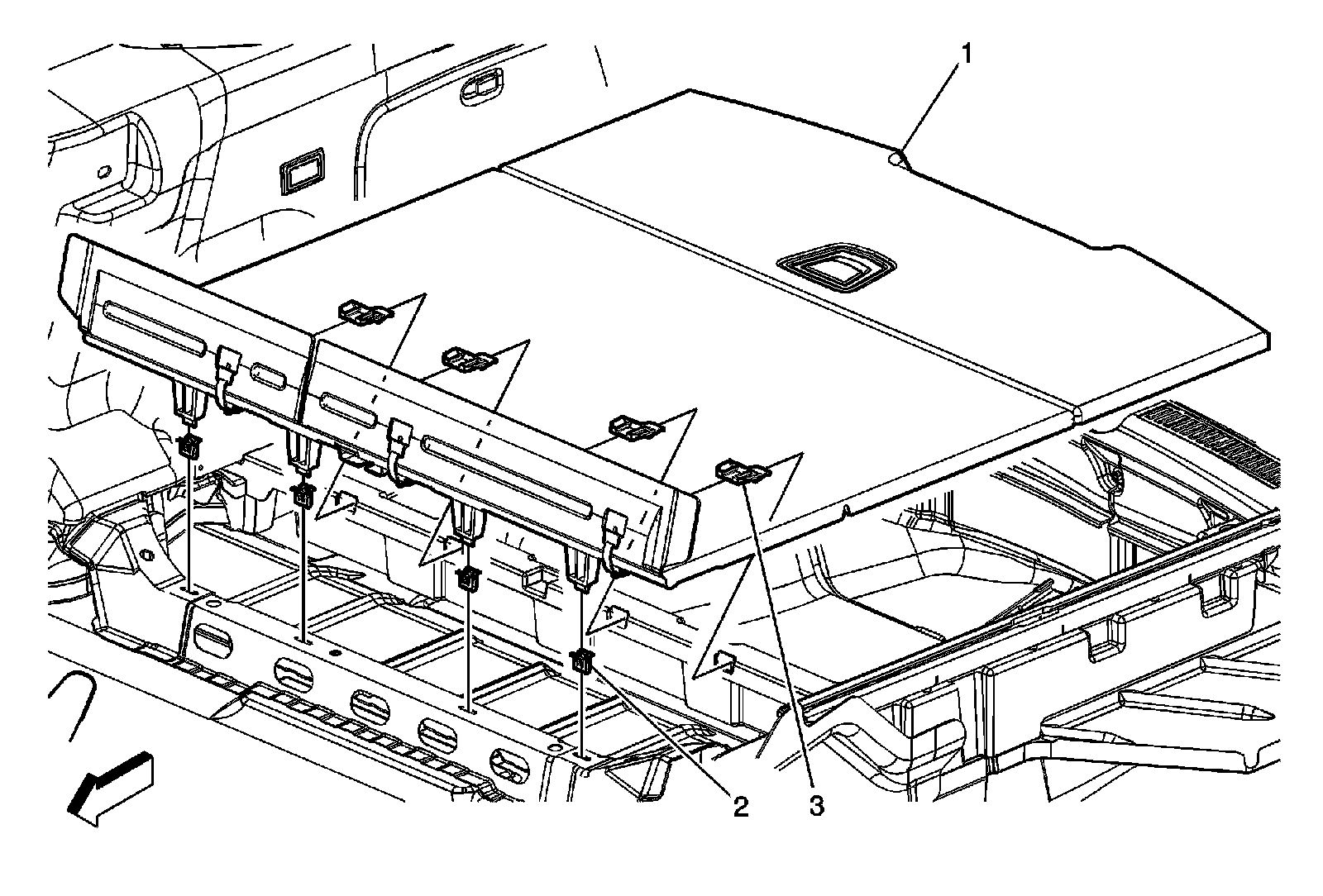 1

2

3