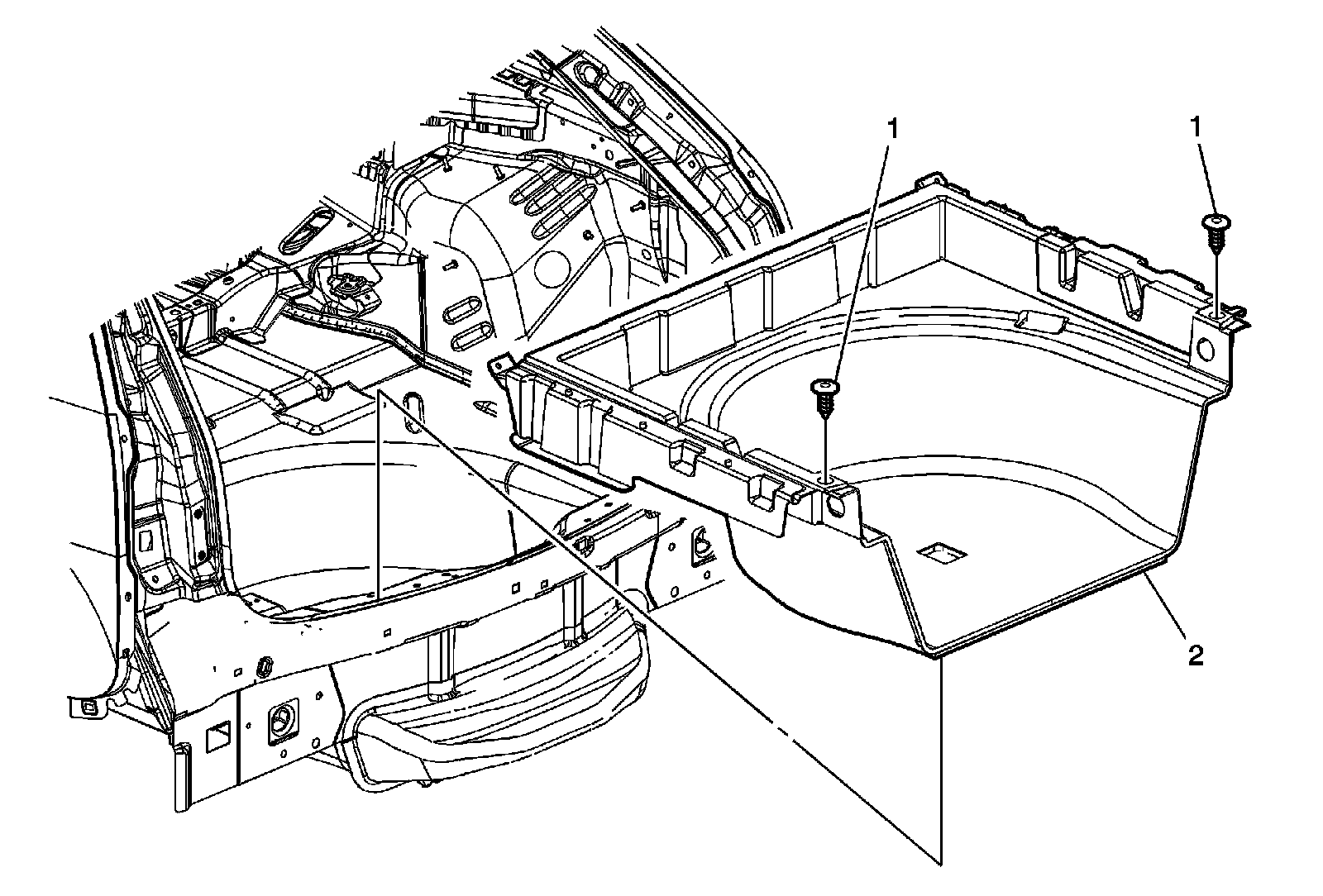 1
1
2