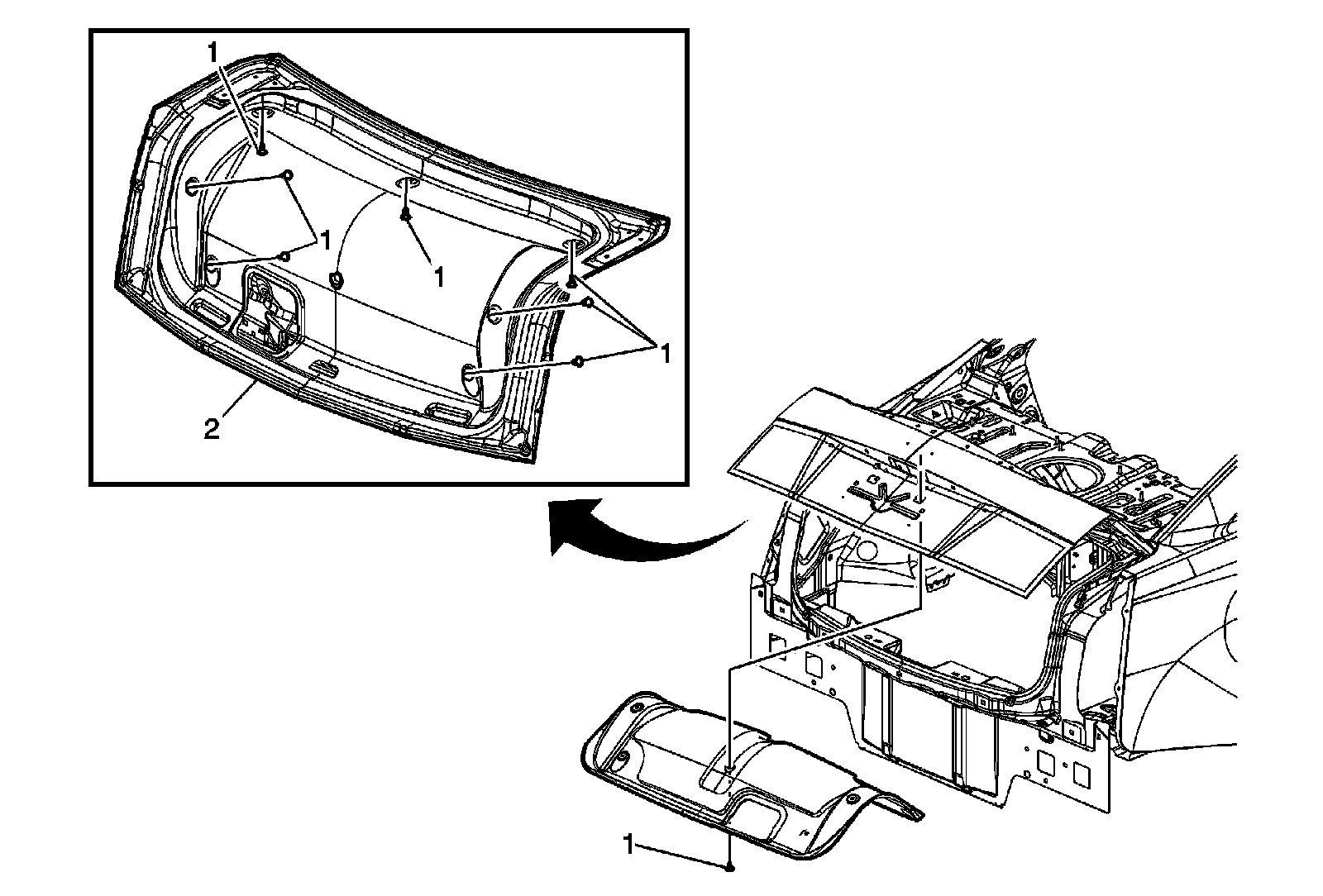 1
1
1
1
2
1