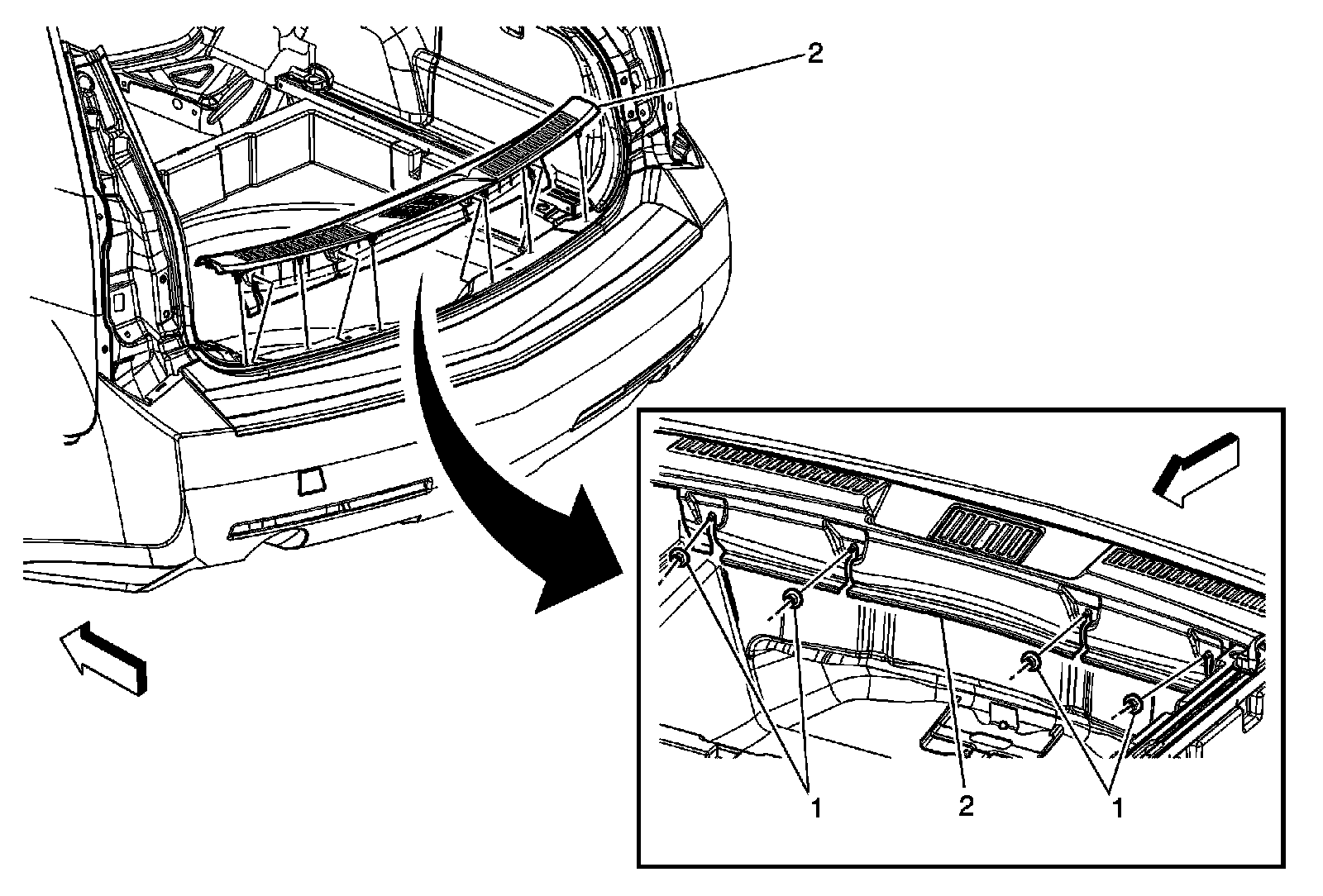 2

1

2

1