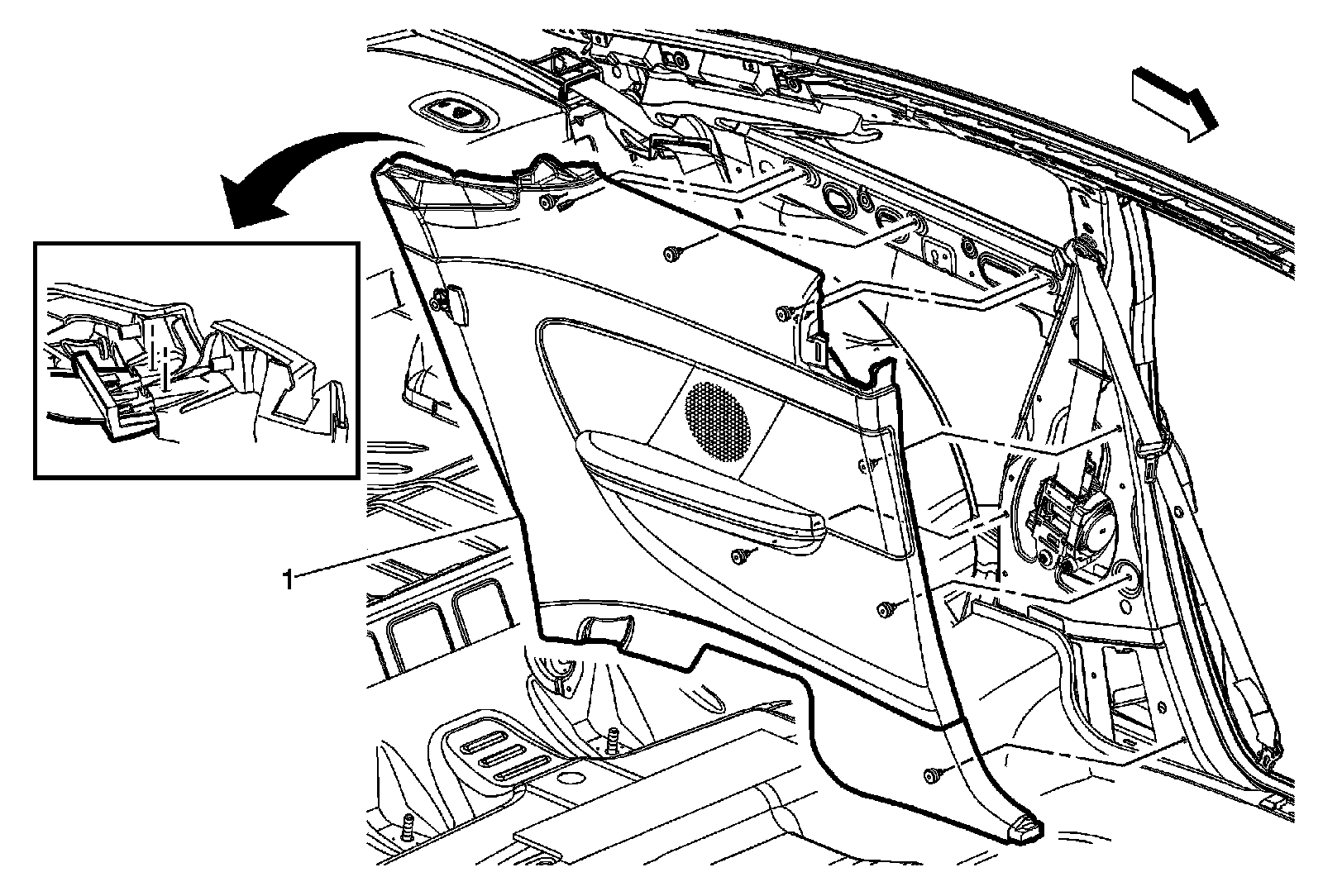 1